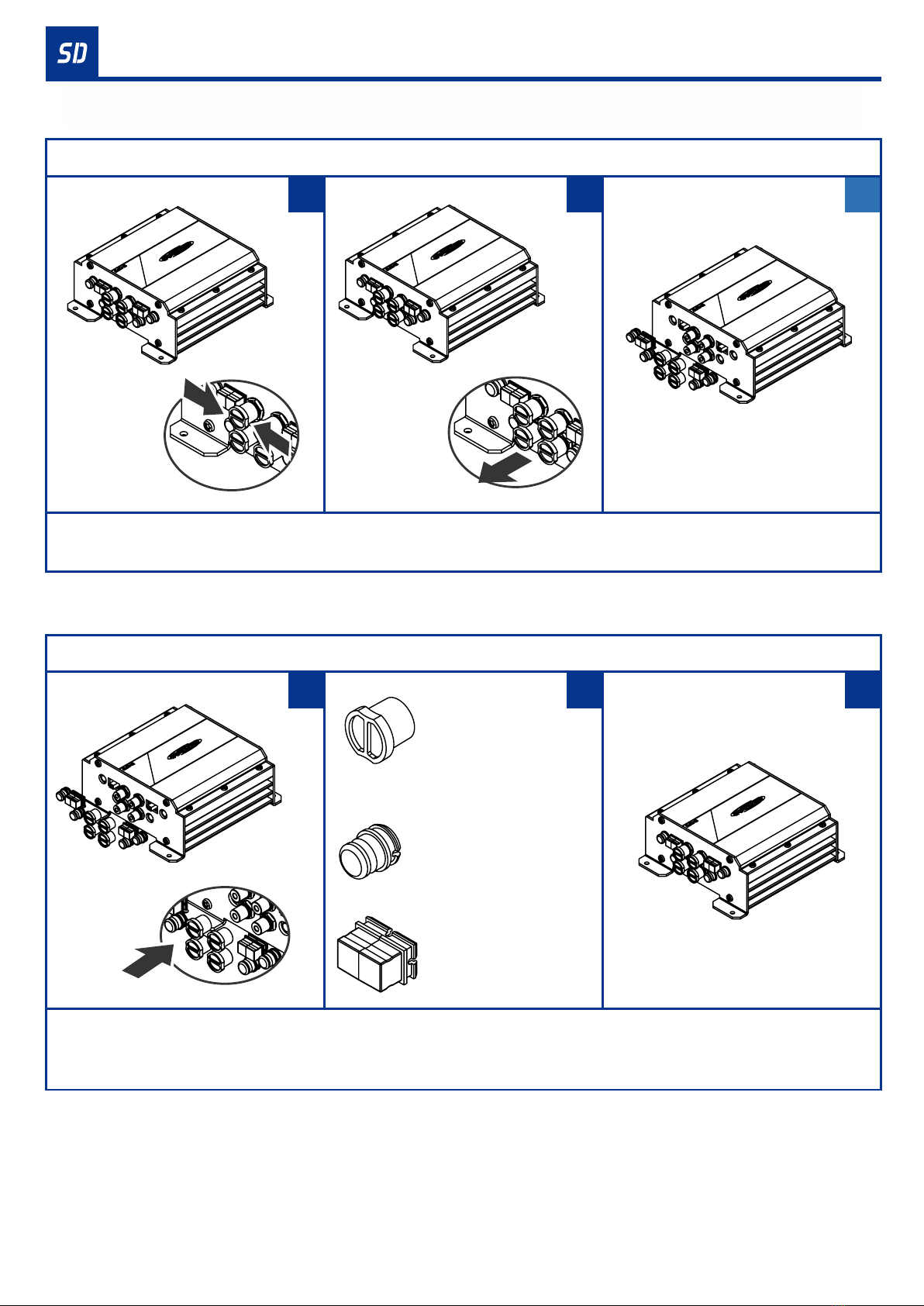 SD