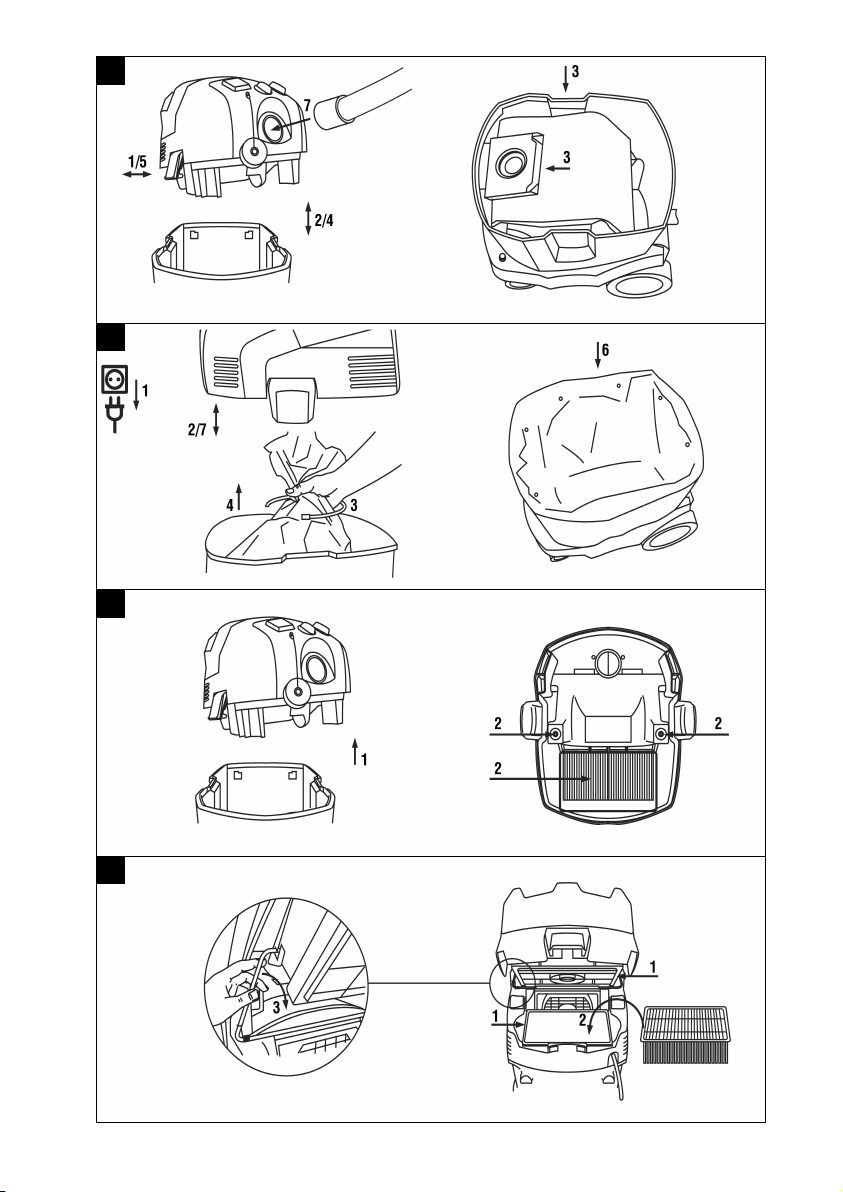 7
1/5
2/4
3
3
1
2/7
4
3
6
1
2
2
2
3
1
1
2