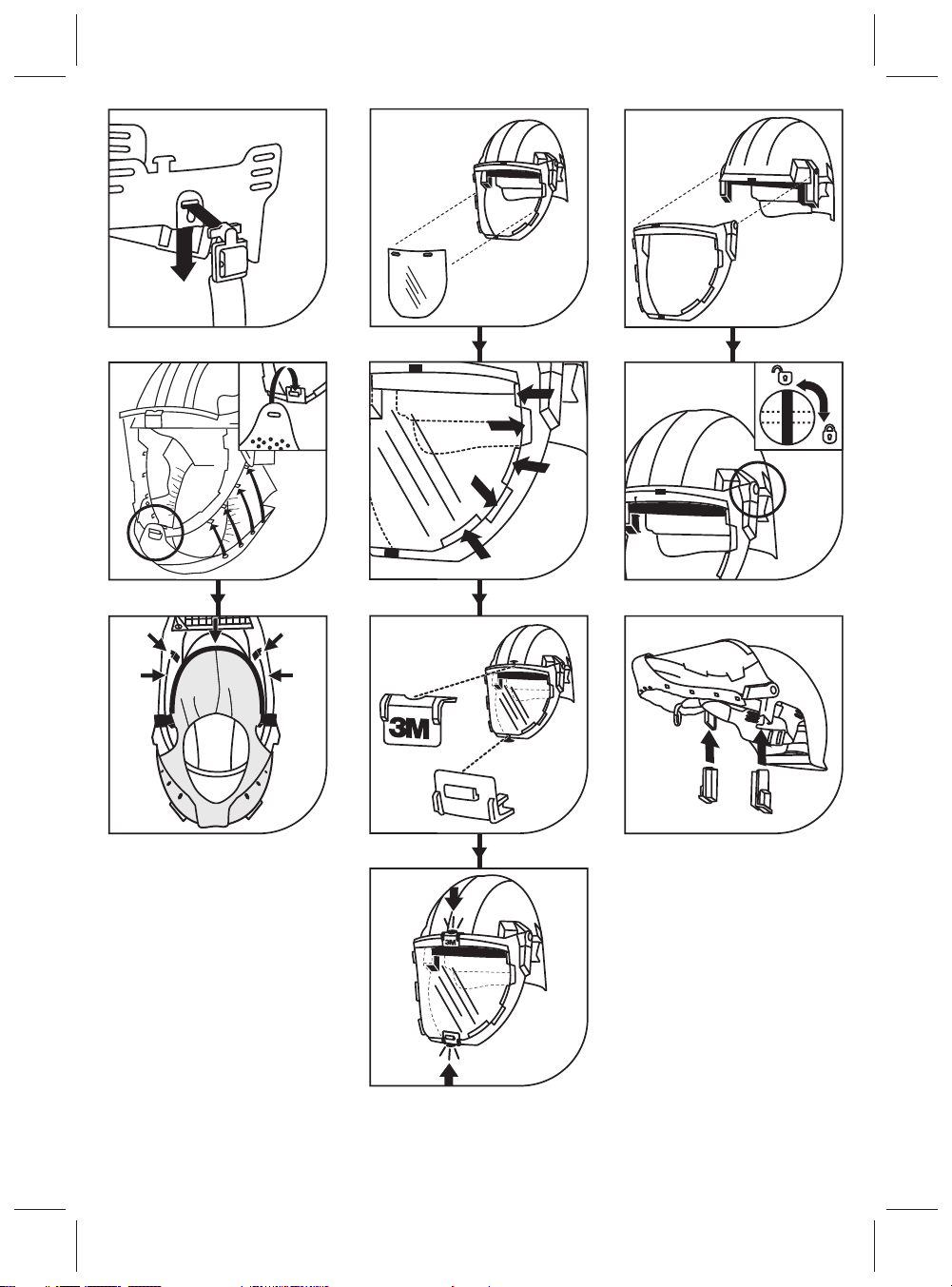 3M