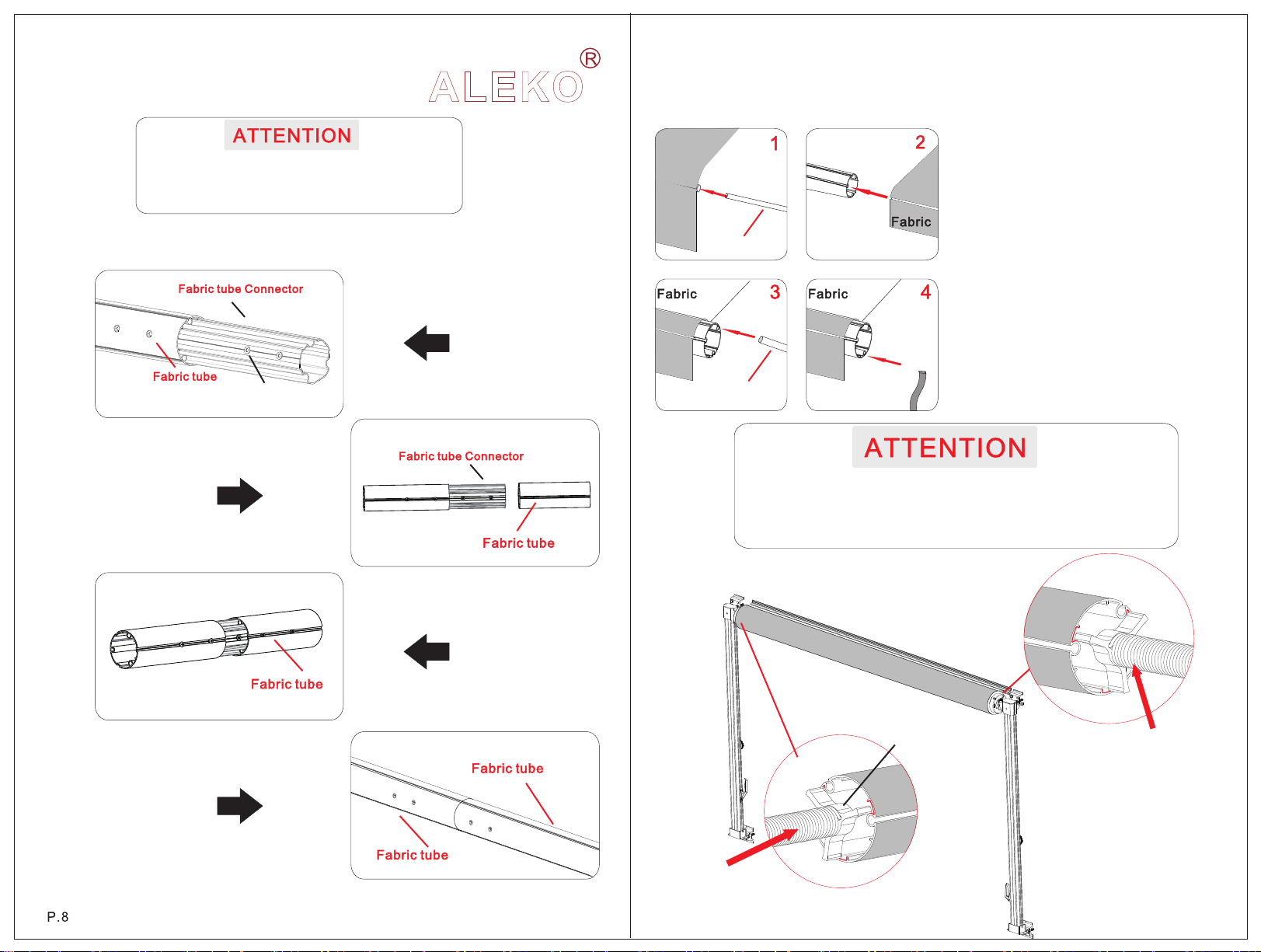 ALEKO®

ATTENTION

Fabric tube Connector

Fabric tube

Fabric tube Connector

Fabric tube

Fabric tube

Fabric tube

Fabric tube

P.8

1

2

Fabric

Fabric

3

Fabric

4

ATTENTION