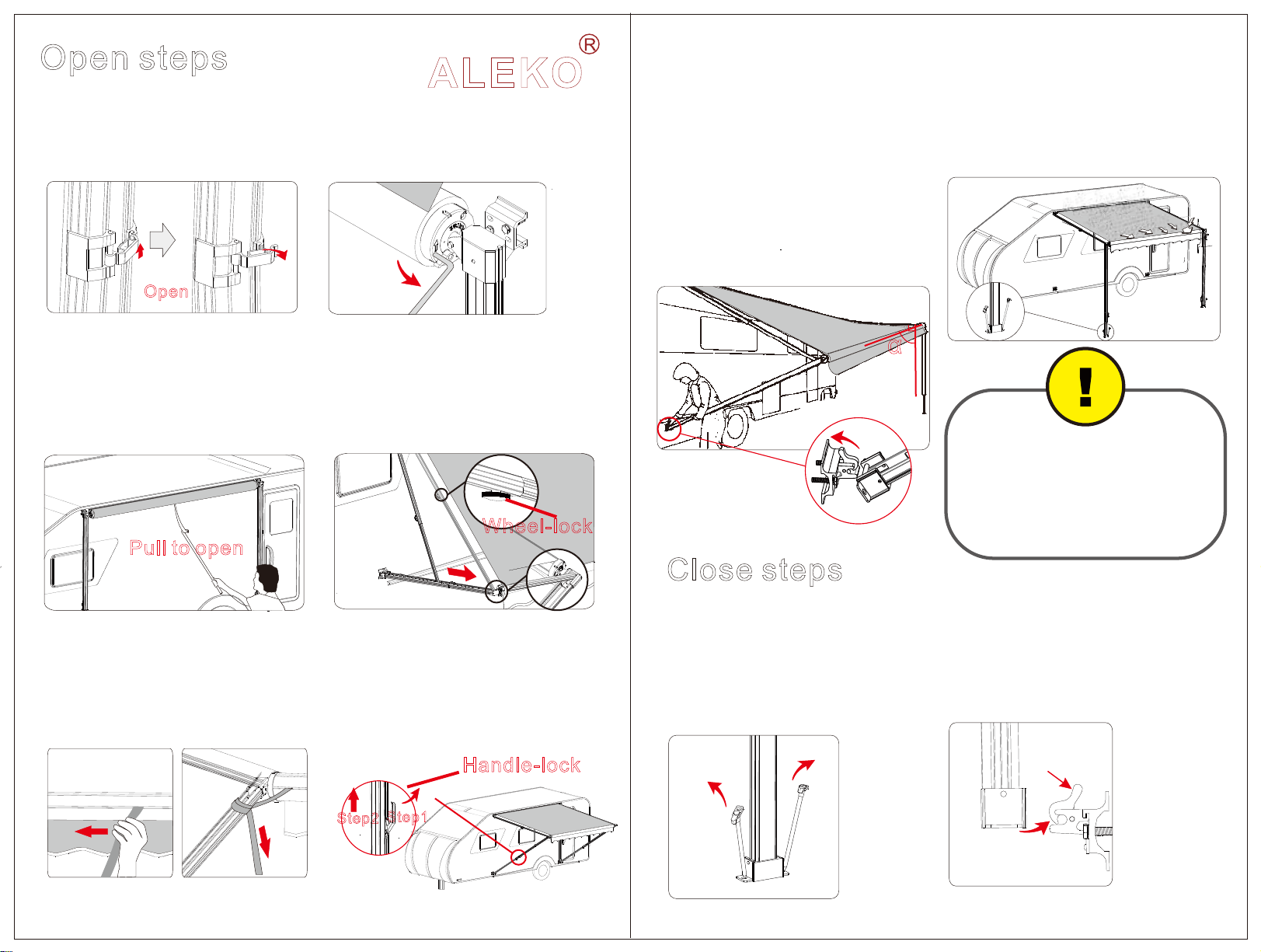 Open steps

ALEKO®

Open

Pull to open

Wheel-lock

Handle-lock

Step2 Step1

α

!

Close steps