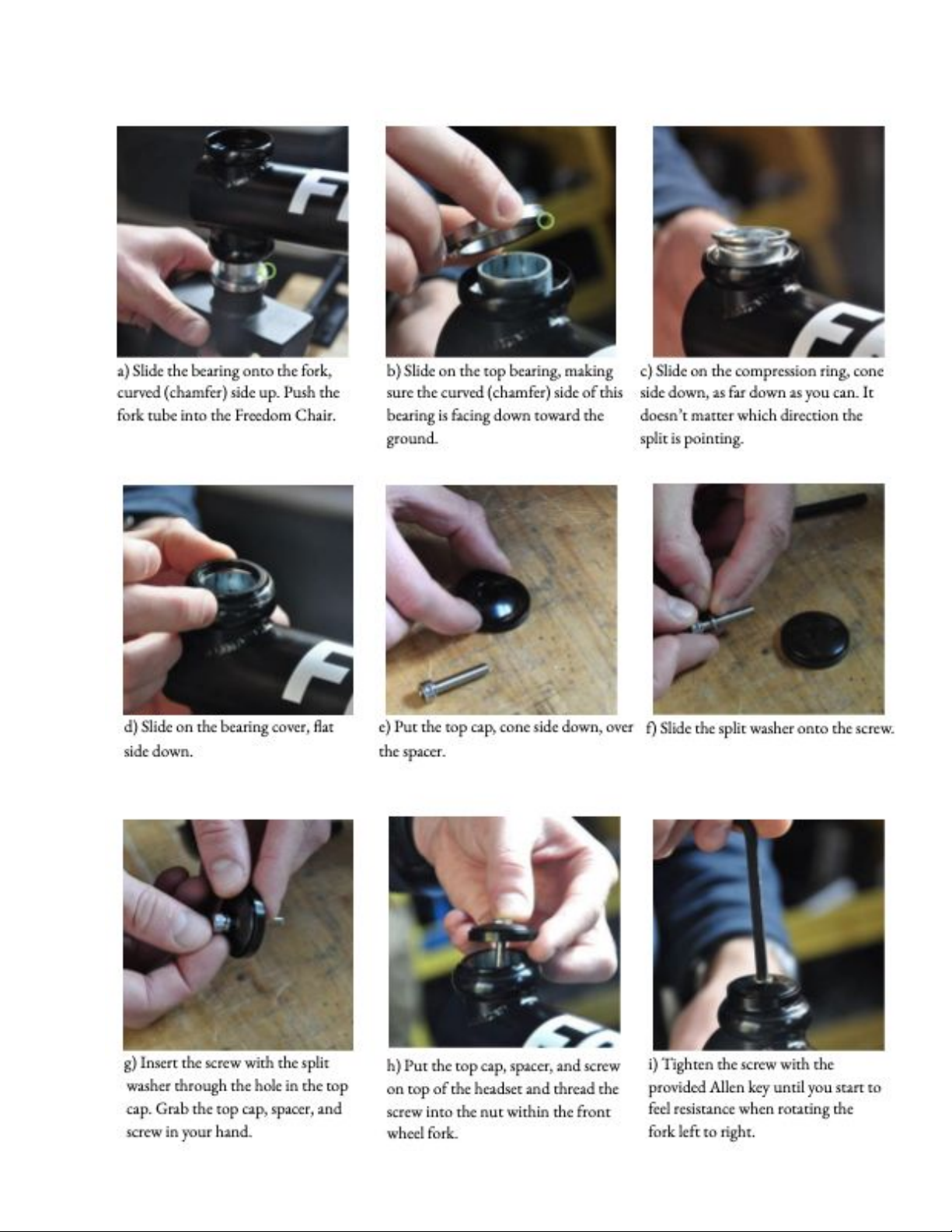 a) Slide the bearing onto the fork, curved (chamfer) side up. Push the fork tube into the Freedom Chair.

b) Slide on the top bearing, making sure the curved (chamfer) side of this bearing is facing down toward the ground.

c) Slide on the compression ring, cone side down, as far down as you can. It doesn't matter which direction the split is pointing.

d) Slide on the bearing cover, flat side down.

e) Put the top cap, cone side down, over the spacer.

f) Slide the split washer onto the screw.

g) Insert the screw with the split washer through the hole in the top cap. Grab the top cap, spacer, and screw in your hand.

h) Put the top cap, spacer, and screw on top of the headset and thread the screw into the nut within the front wheel fork.

i) Tighten the screw with the provided Allen key until you start to feel resistance when rotating the fork left to right.