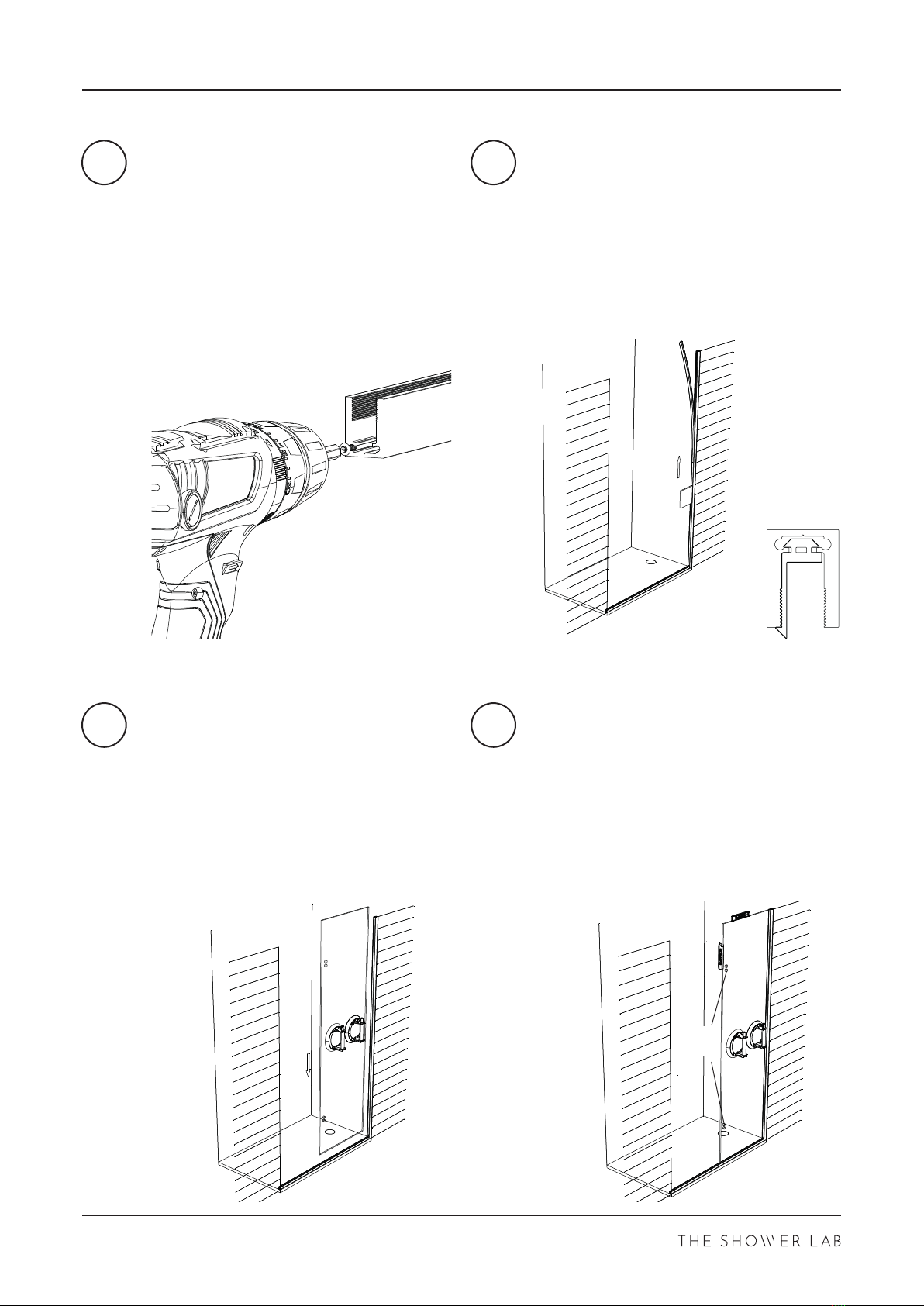 THE SHOWER LAB