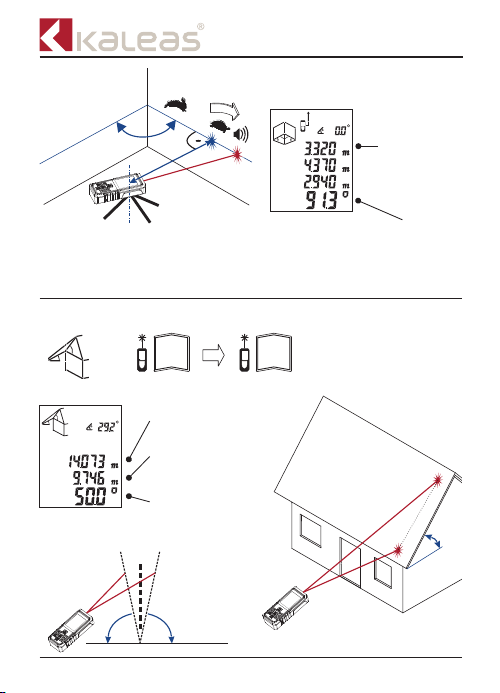 KALEAS®

0.0°
3.320 m
4.370 m
2.940 m
91.3 °

29.2°
14.073 m
9.746 m
50.0 °