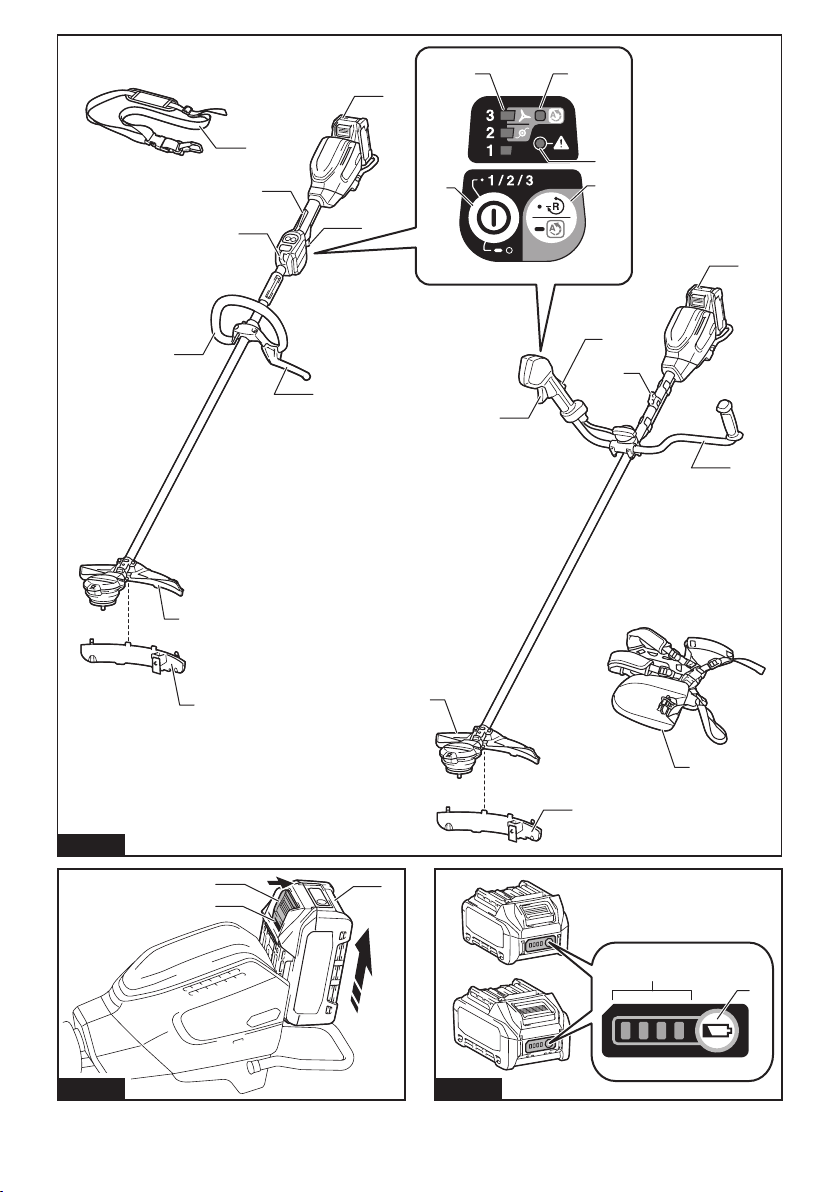 3
2
1
1/2/3
R