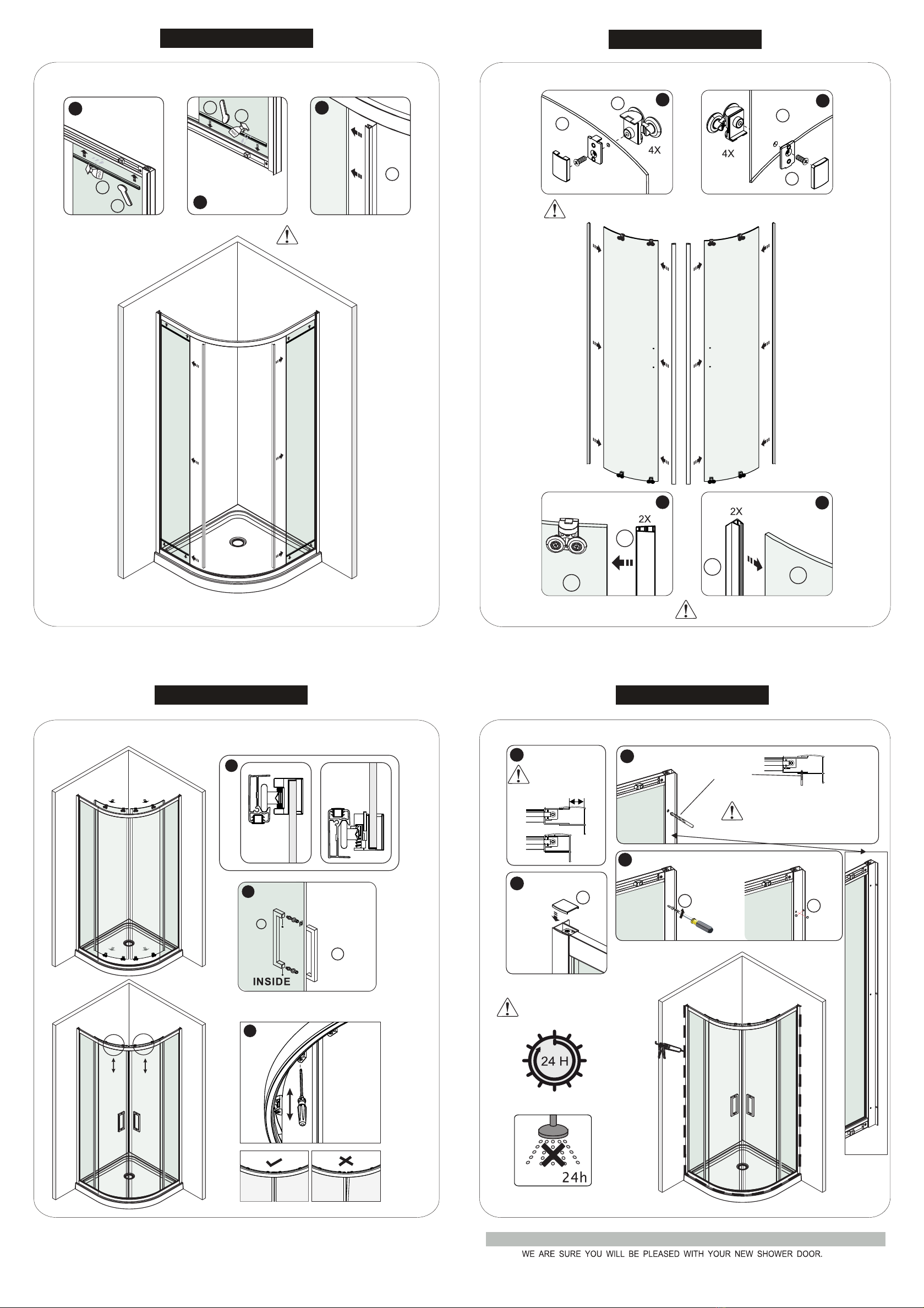 4X

4X

2X

2X

INSIDE

24 H

24h

WE ARE SURE YOU WILL BE PLEASED WITH YOUR NEW SHOWER DOOR.