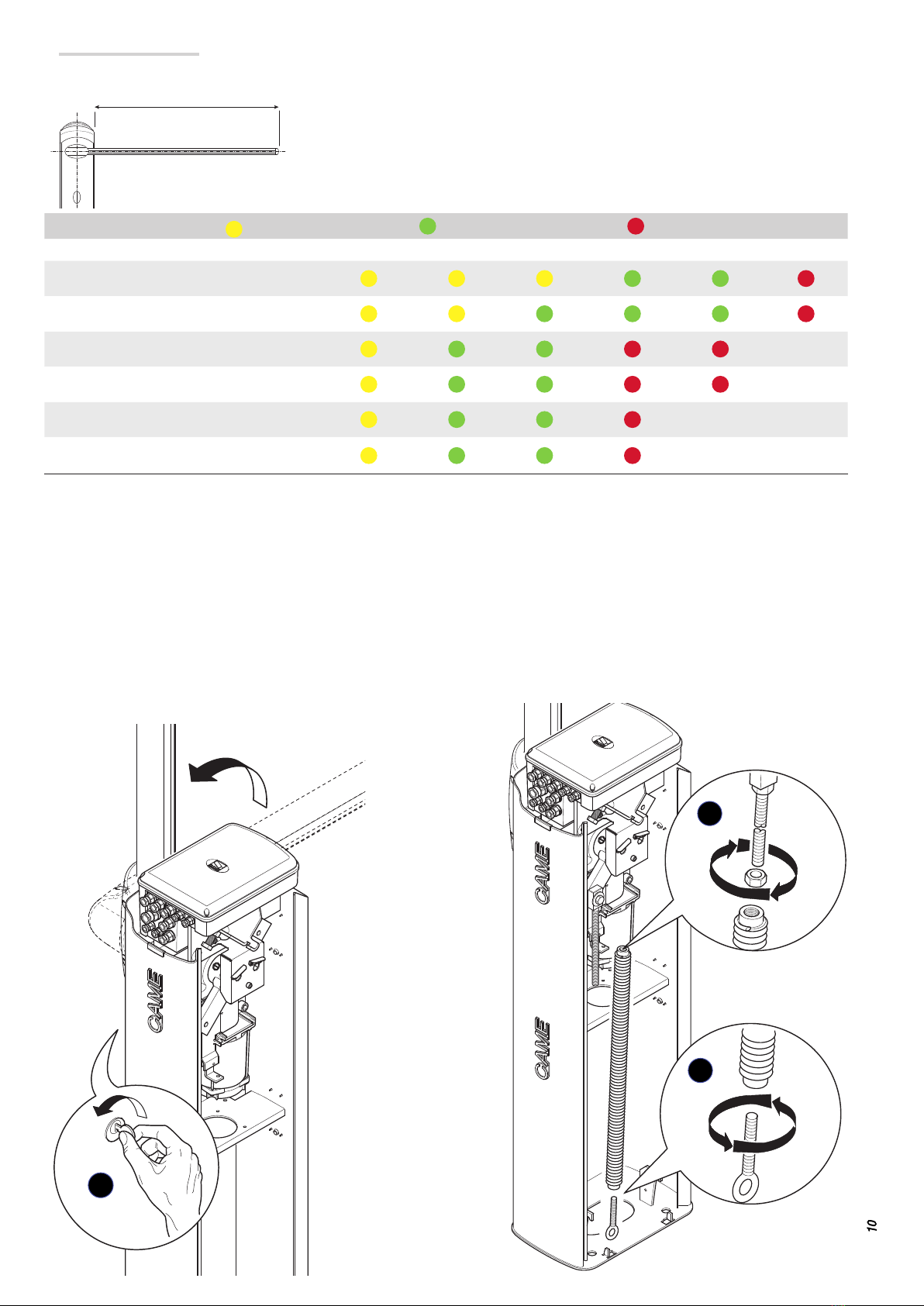 CAME

CAME

CAME

10