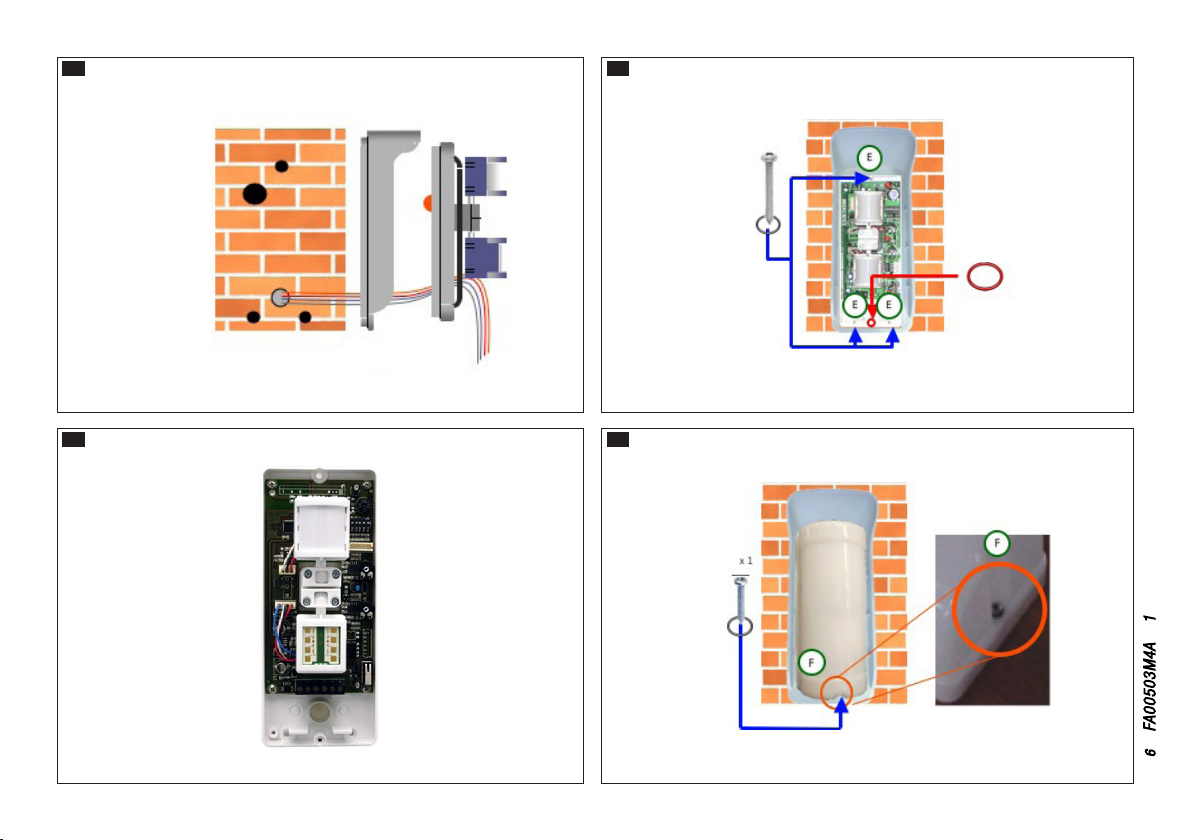 E

E E

x 1

F

F

6 FA00503M4A 1