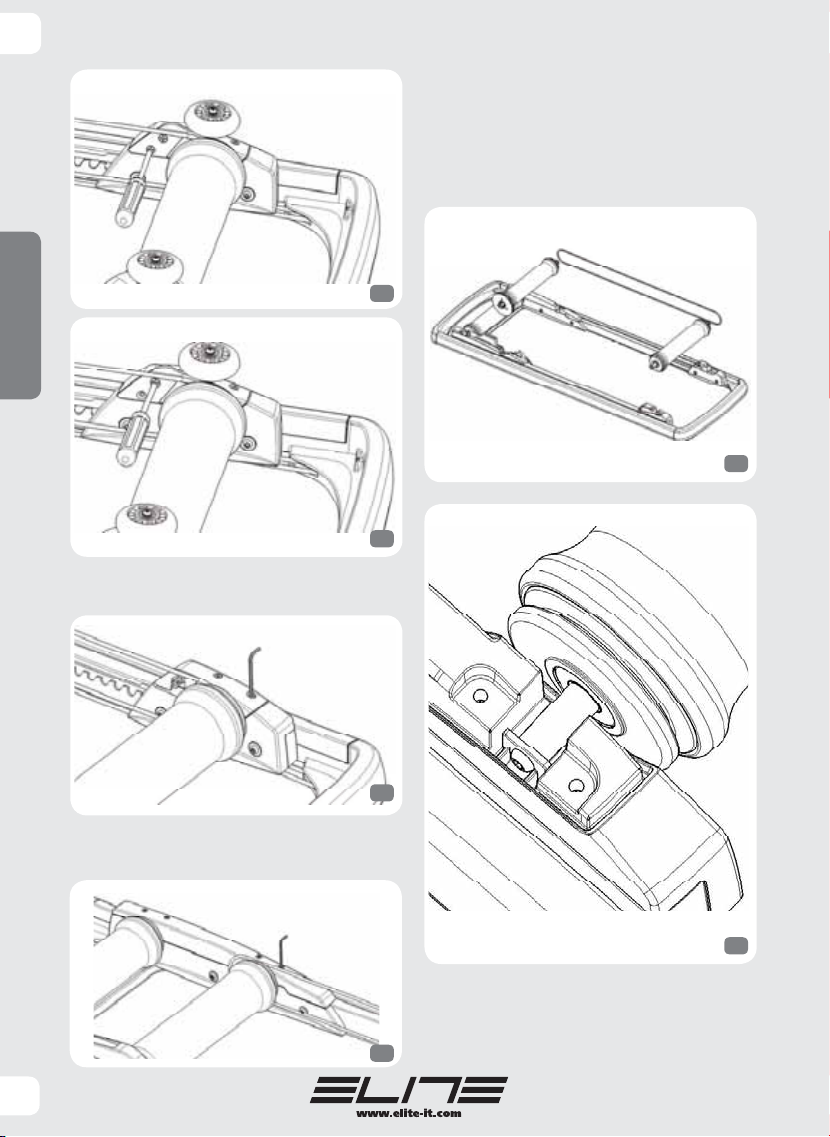 ELITE
www.elite-it.com