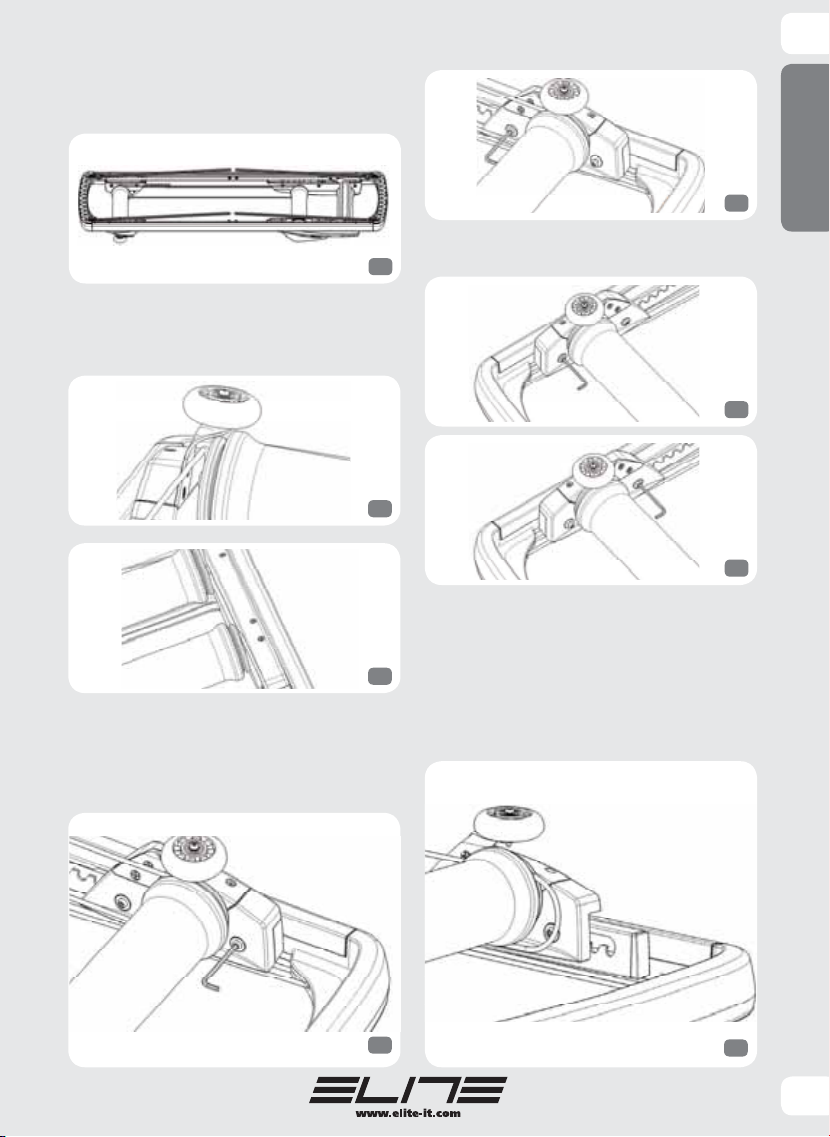 ELITE
www.elite-it.com