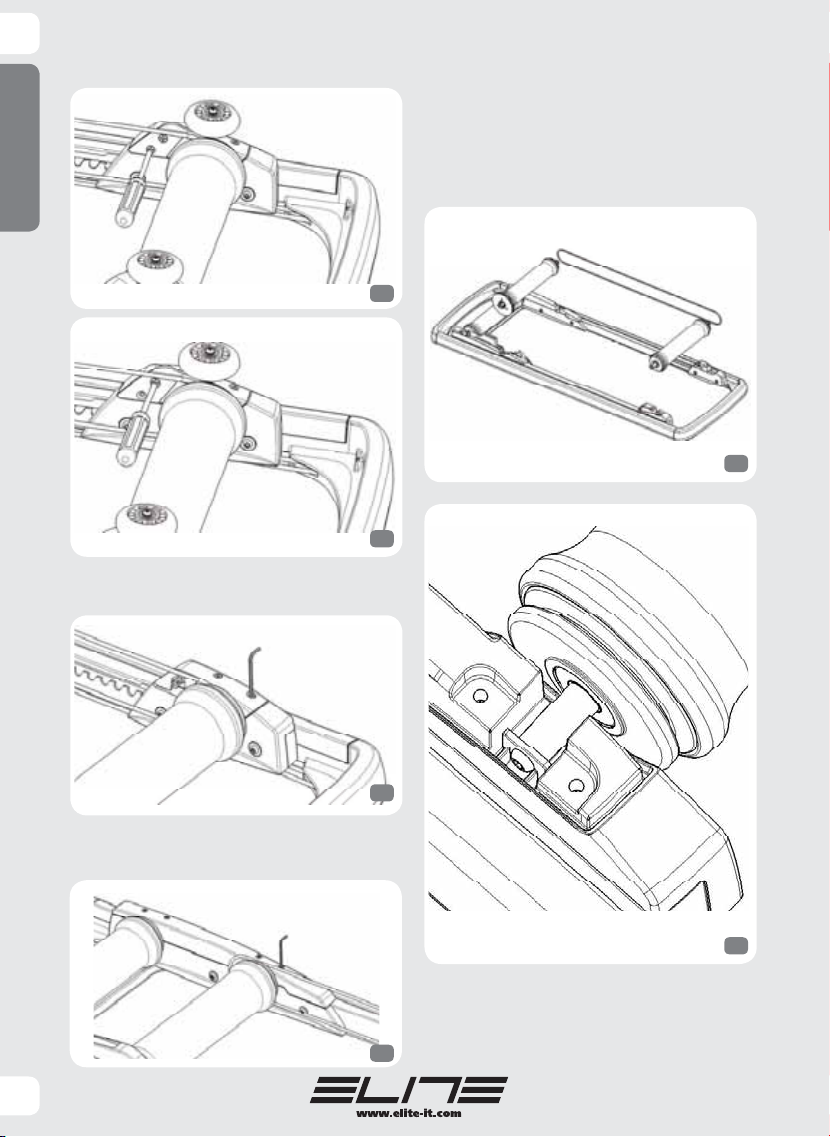 ELITE
www.elite-it.com