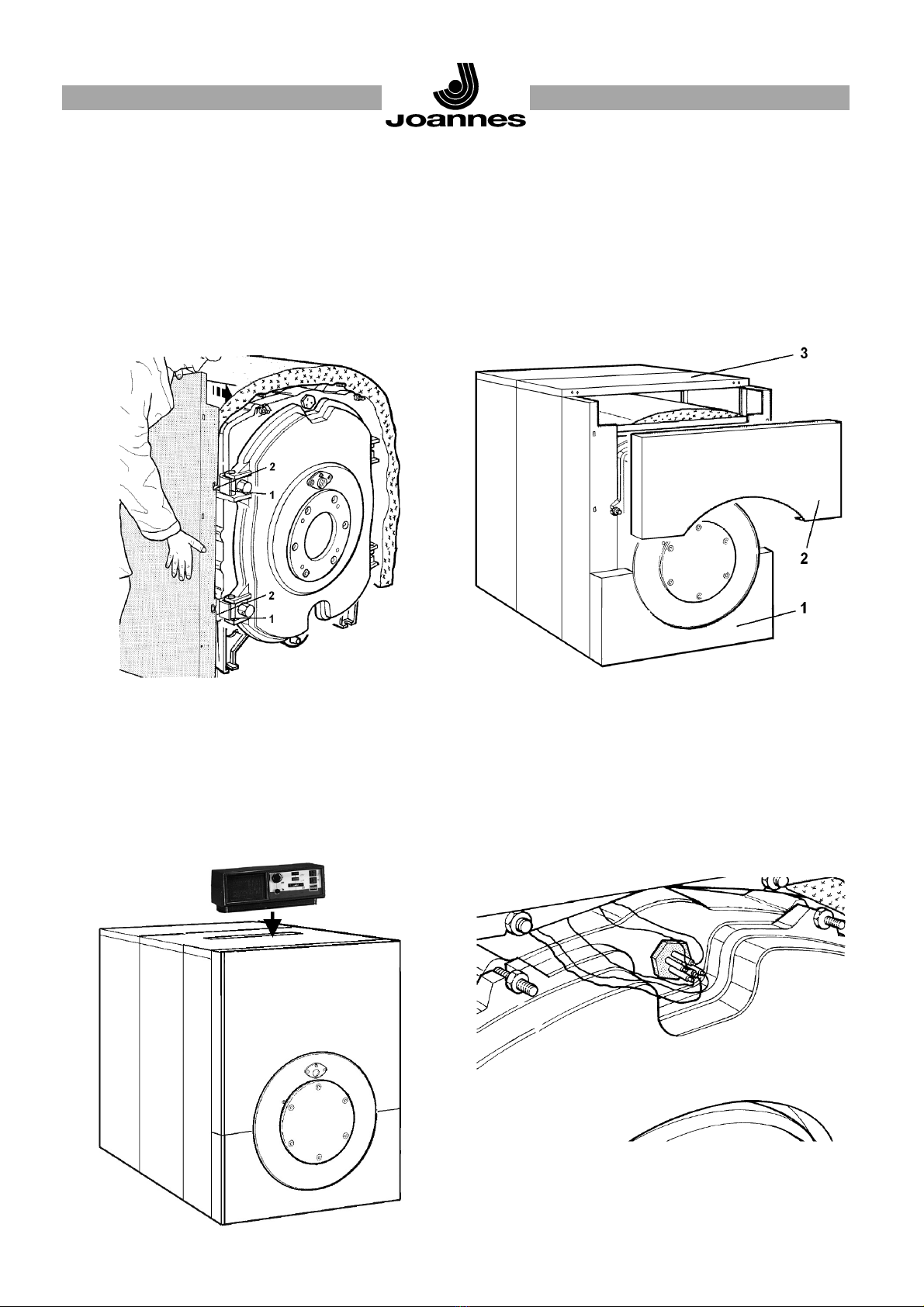 Joannes

2
1
2
1

3
2
1