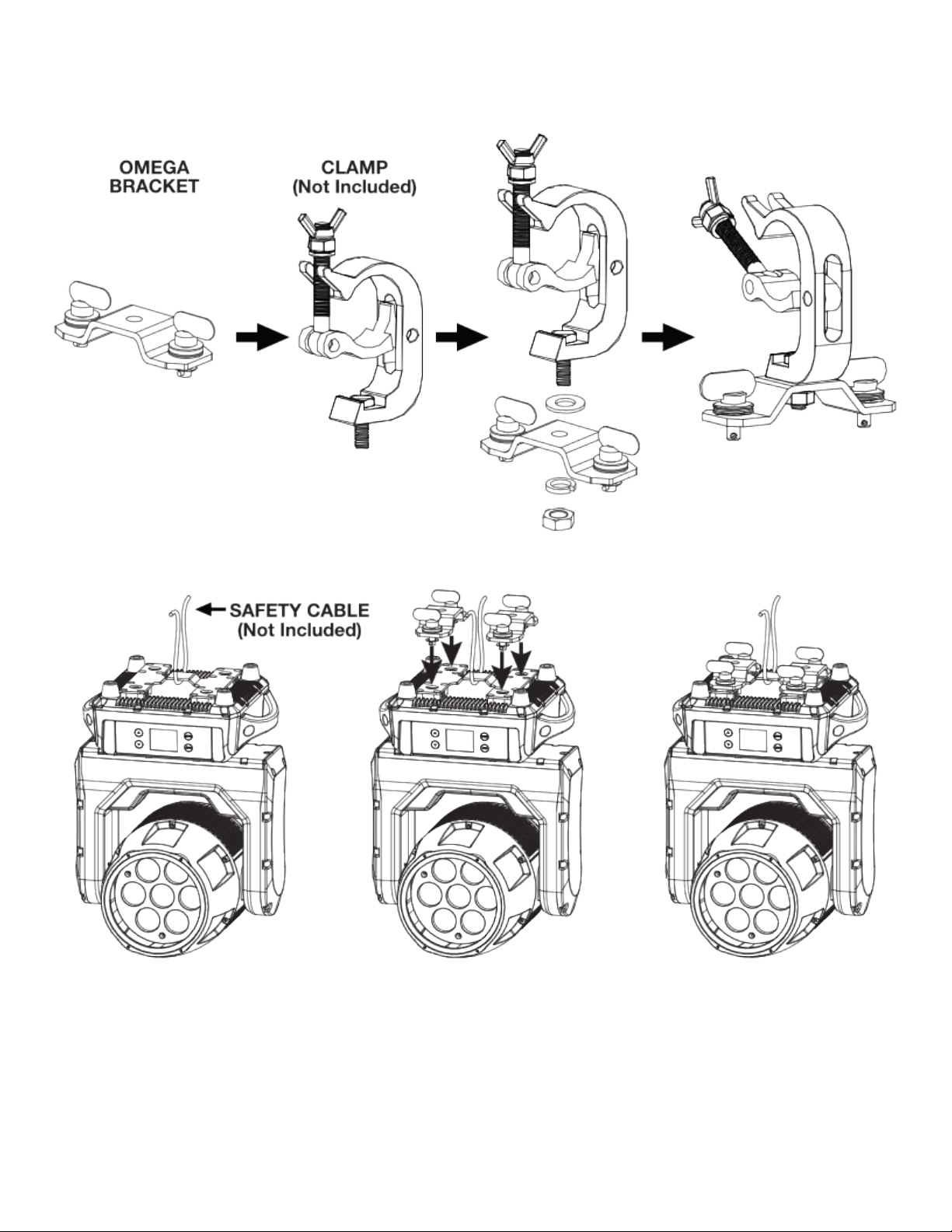 OMEGA BRACKET

CLAMP (Not Included)

SAFETY CABLE (Not Included)