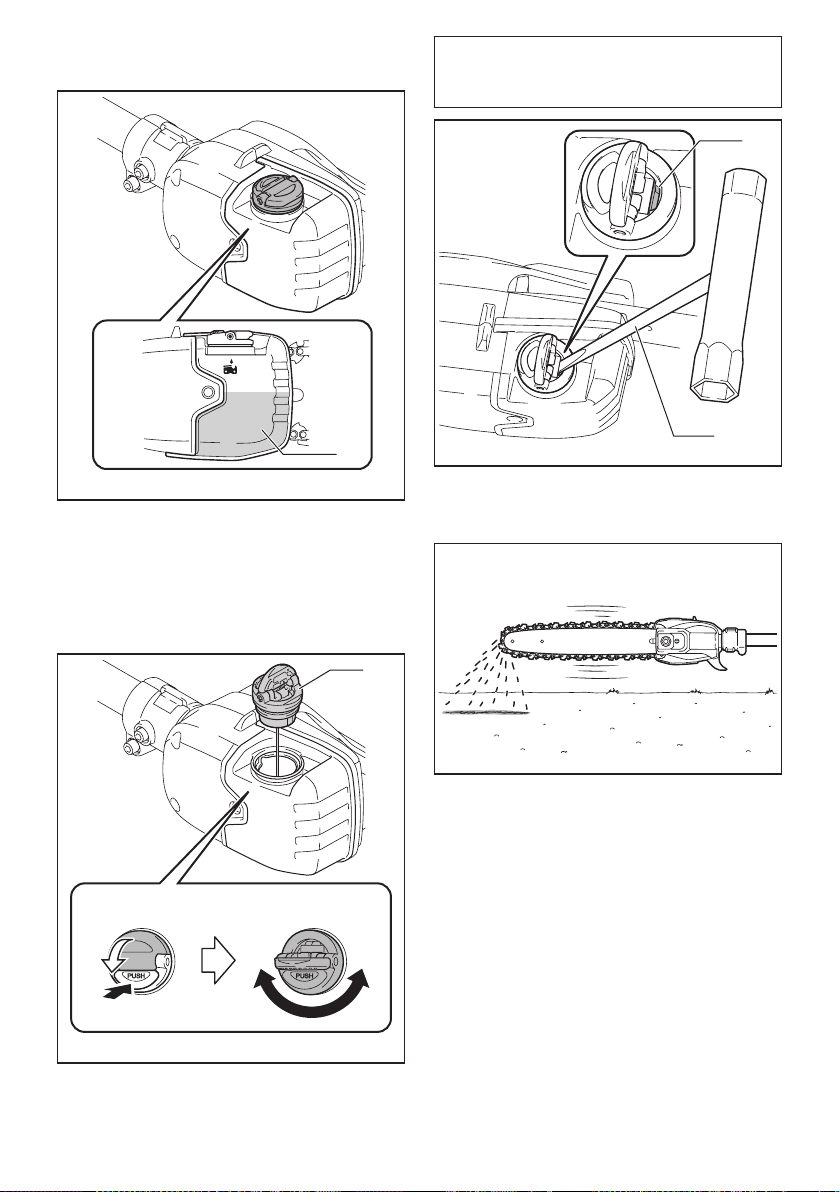 PUSH

PUSH