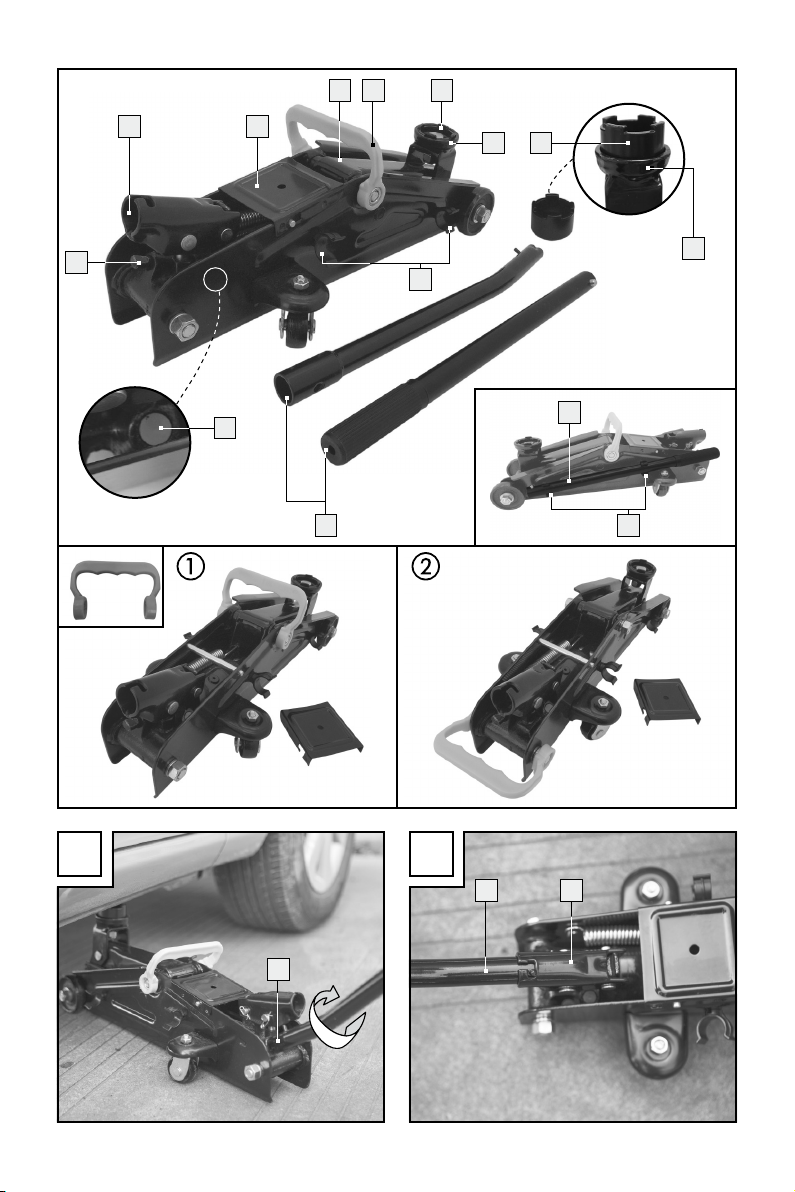 ①

②