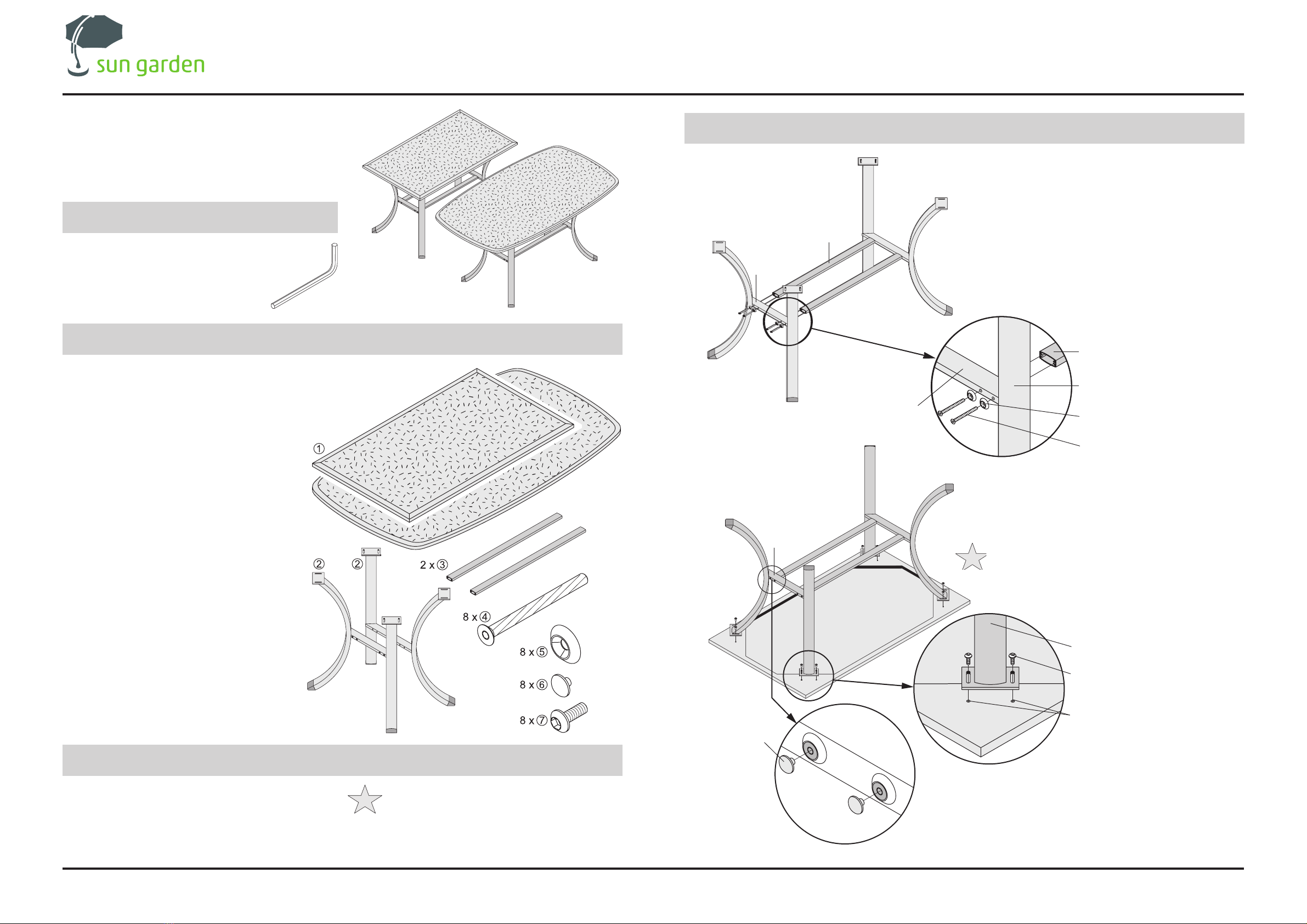 sun garden

①

②

②

2 x ③

8 x ④

8 x ⑤

8 x ⑥

8 x ⑦