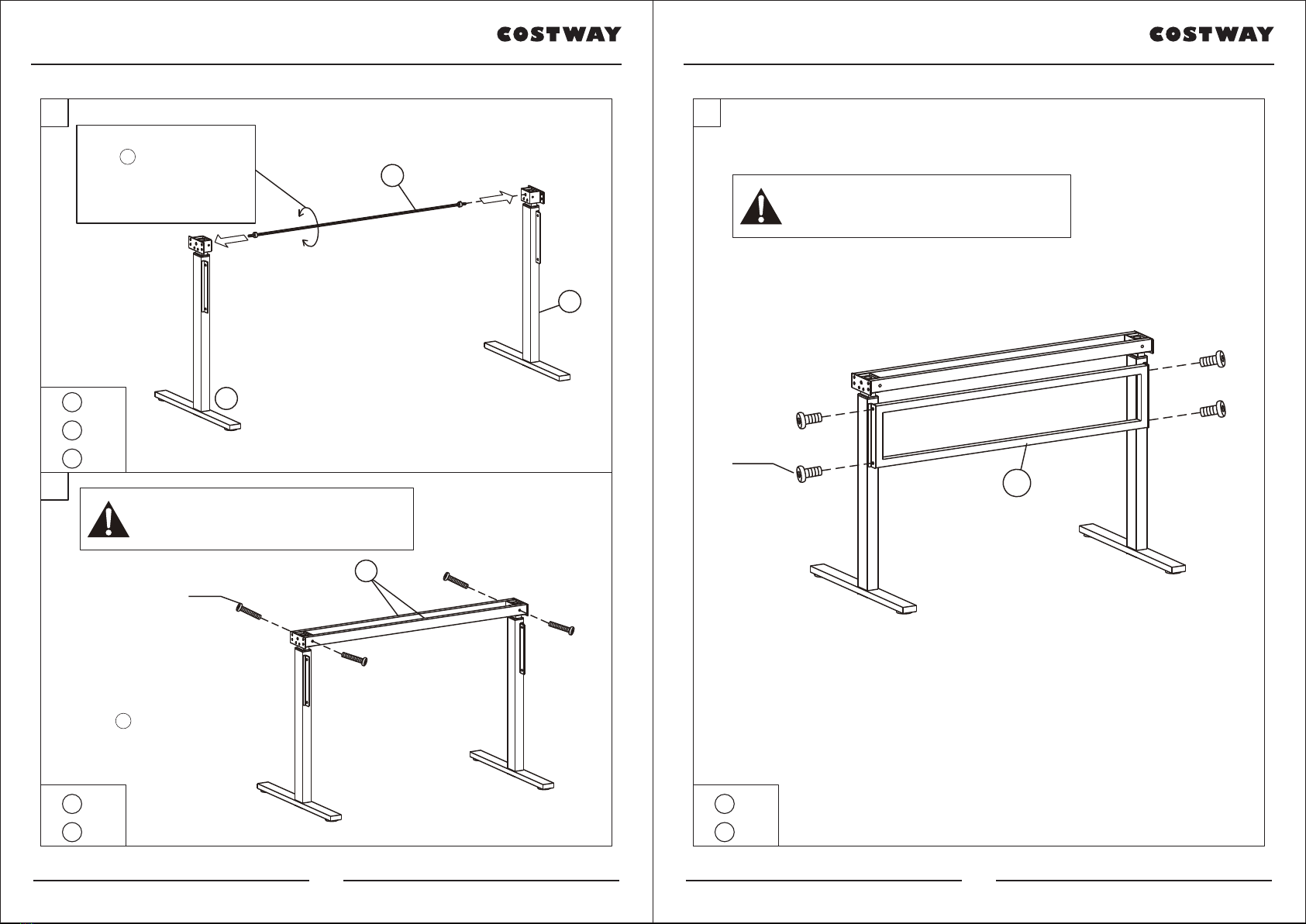 COSTWAY

COSTWAY