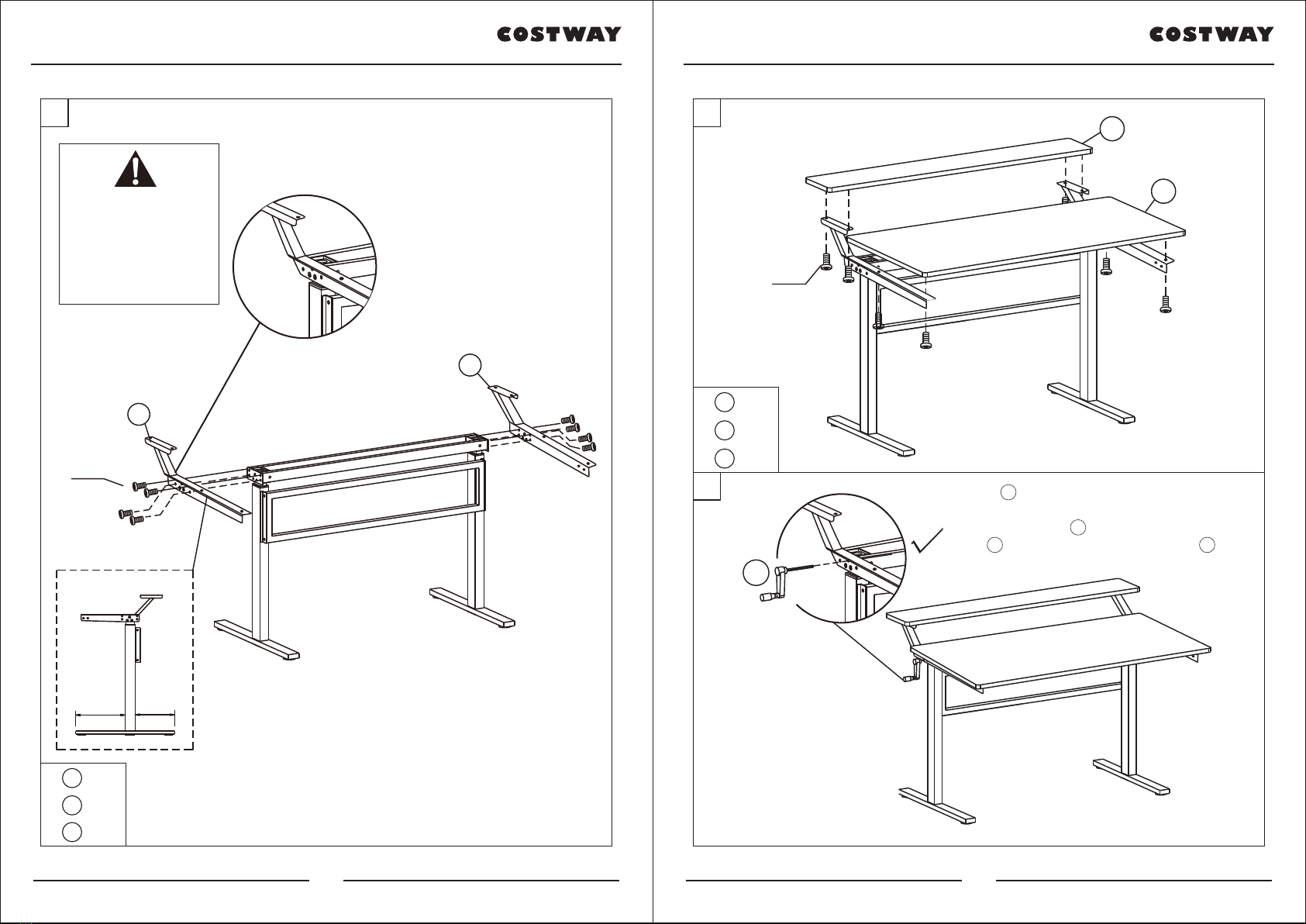 COSTWAY

COSTWAY