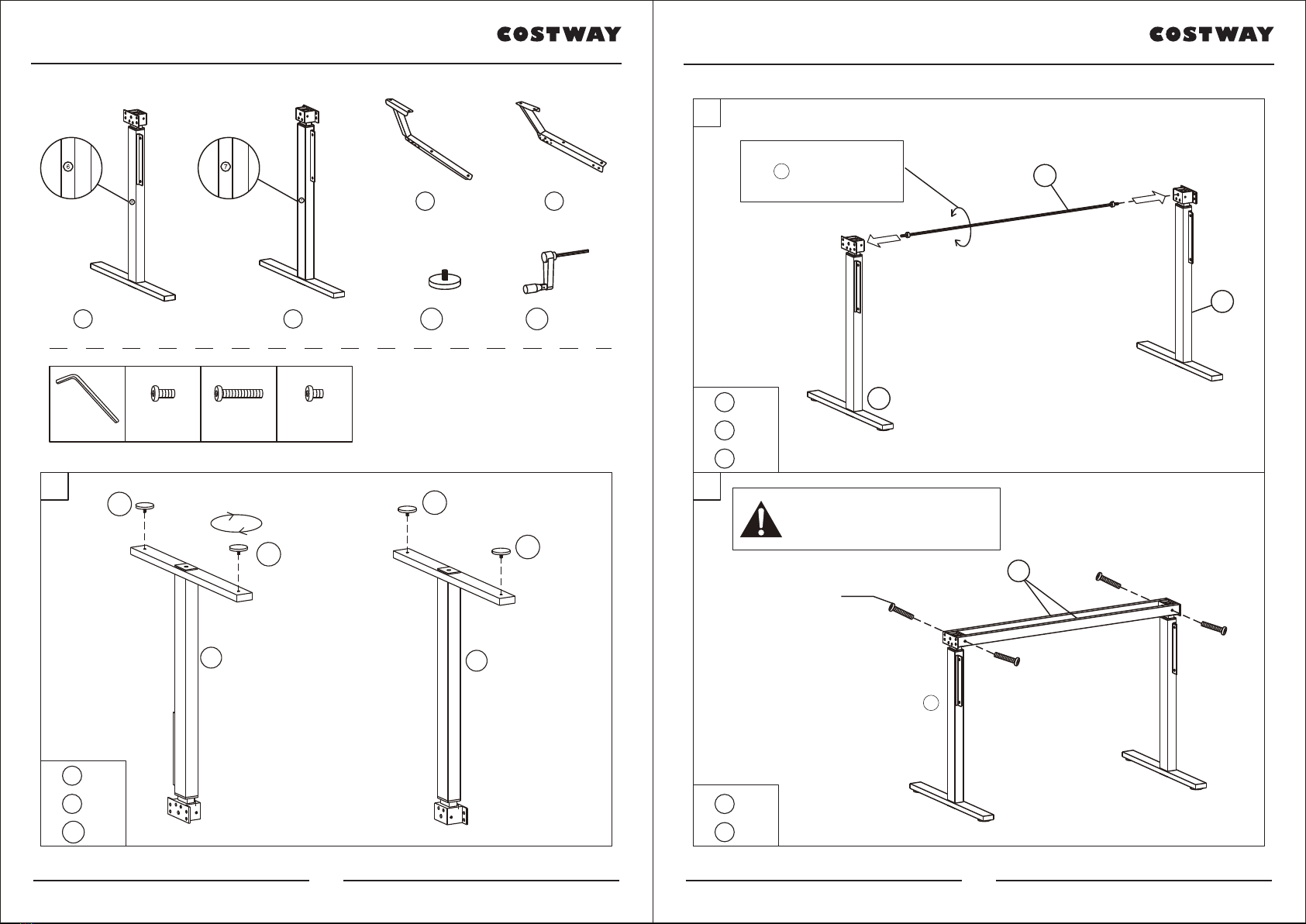 COSTWAY

6

7

COSTWAY