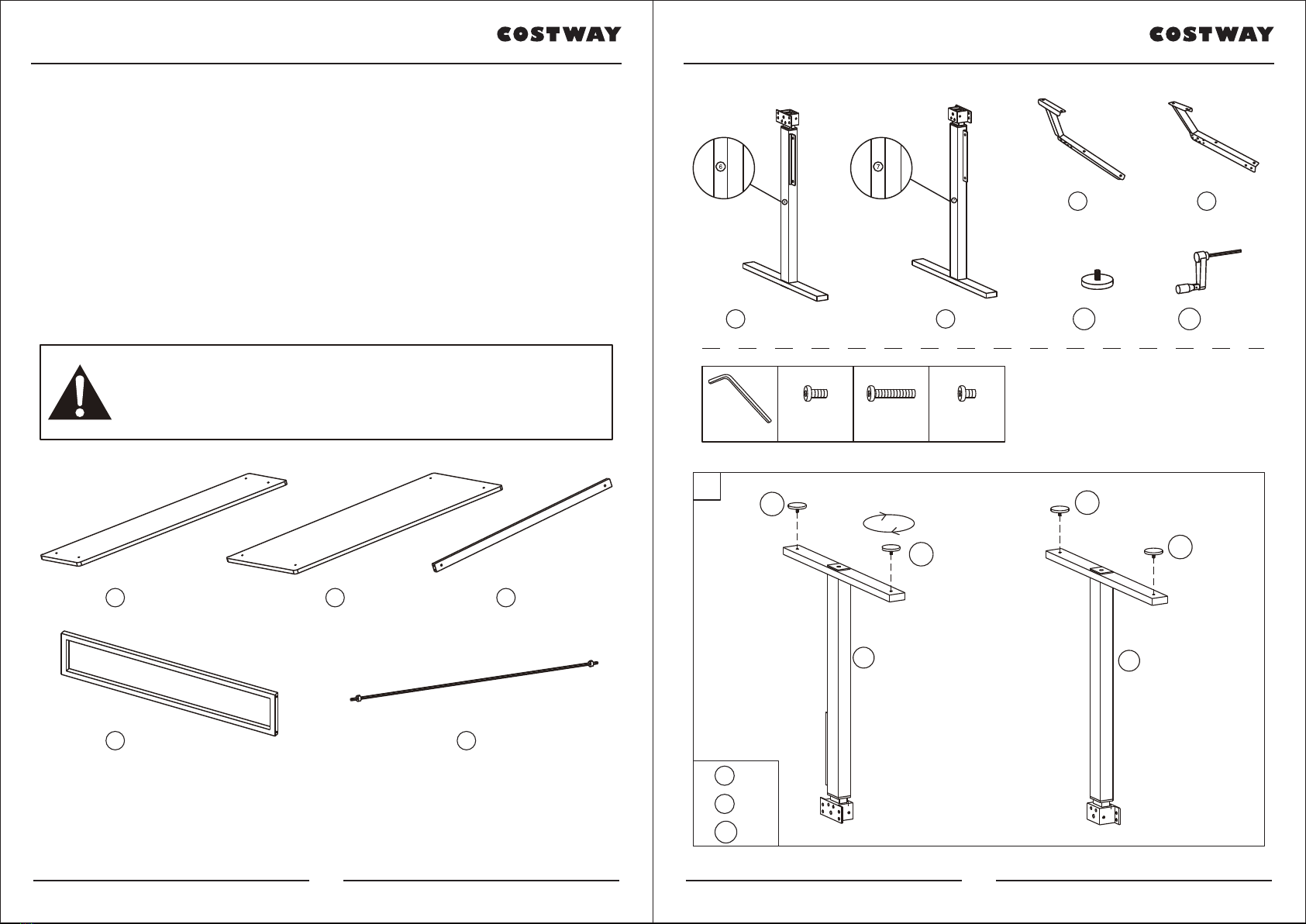 COSTWAY

COSTWAY

6

7