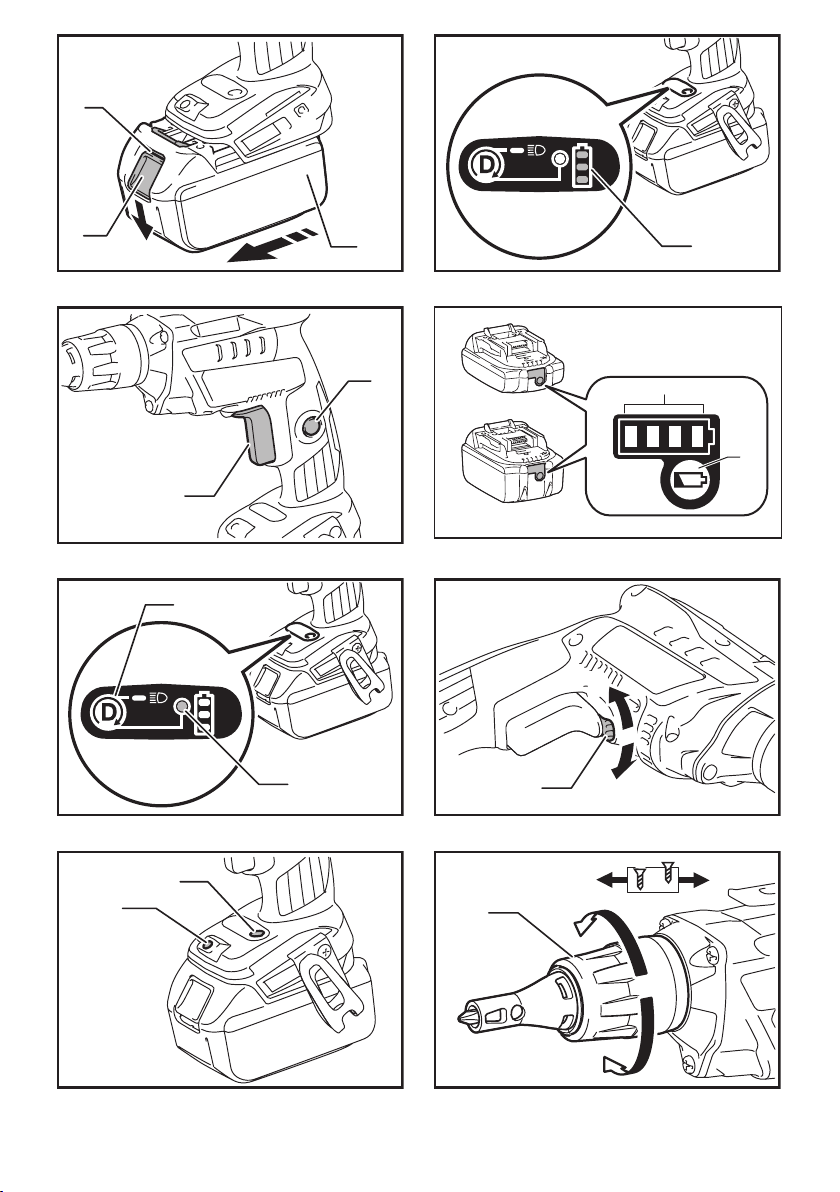 D

D