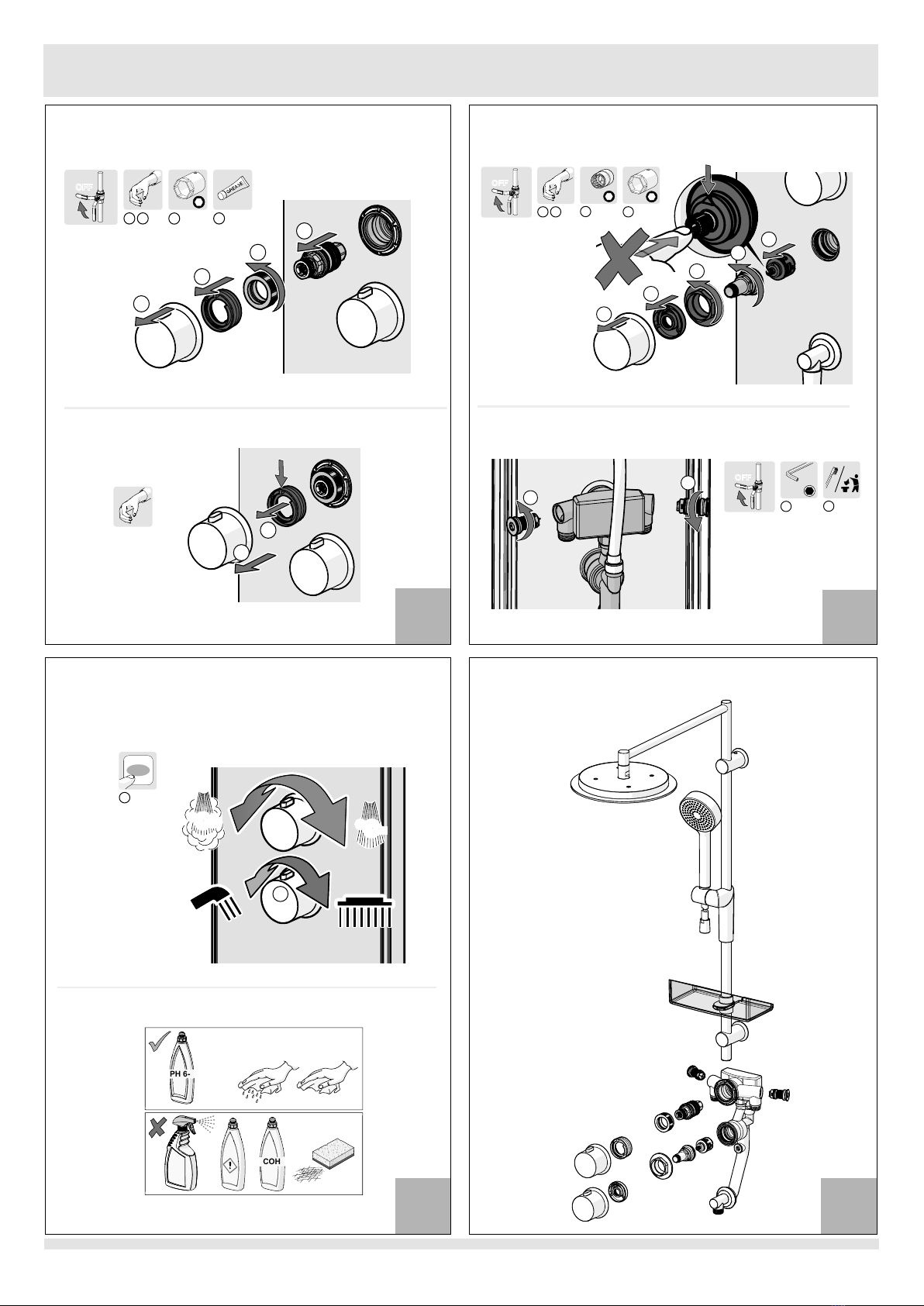 OFF
GREASE

OFF

OFF

PH 6-

COH