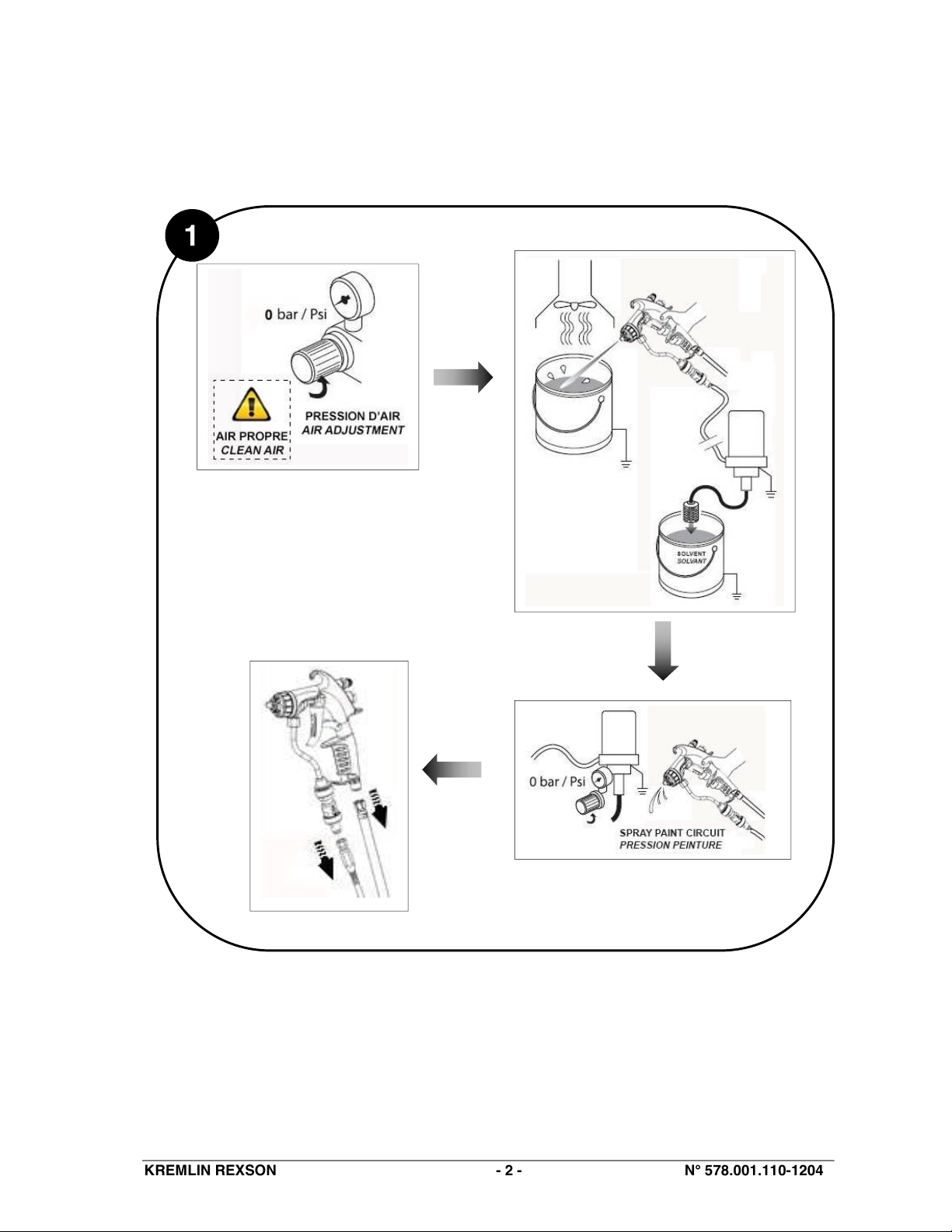 1

0 bar / Psi

AIR PROPRE
CLEAN AIR

PRESSION D'AIR
AIR ADJUSTMENT

SOLVENT
SOLVANT

0 bar / Psi

SPRAY PAINT CIRCUIT
PRESSION PEINTURE

KREMLIN REXSON - 2 - N° 578.001.110-1204