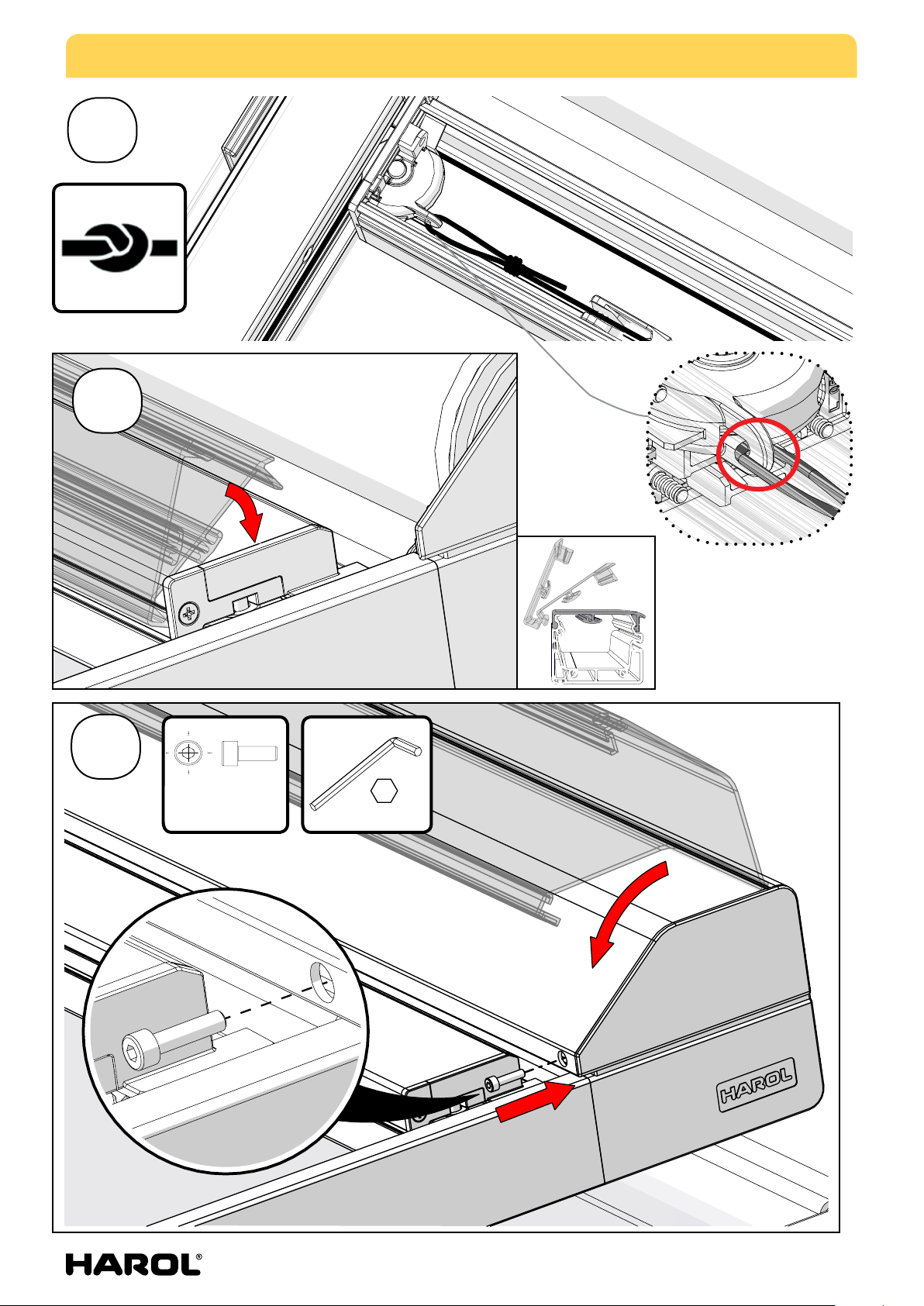 HAROL

HAROL®