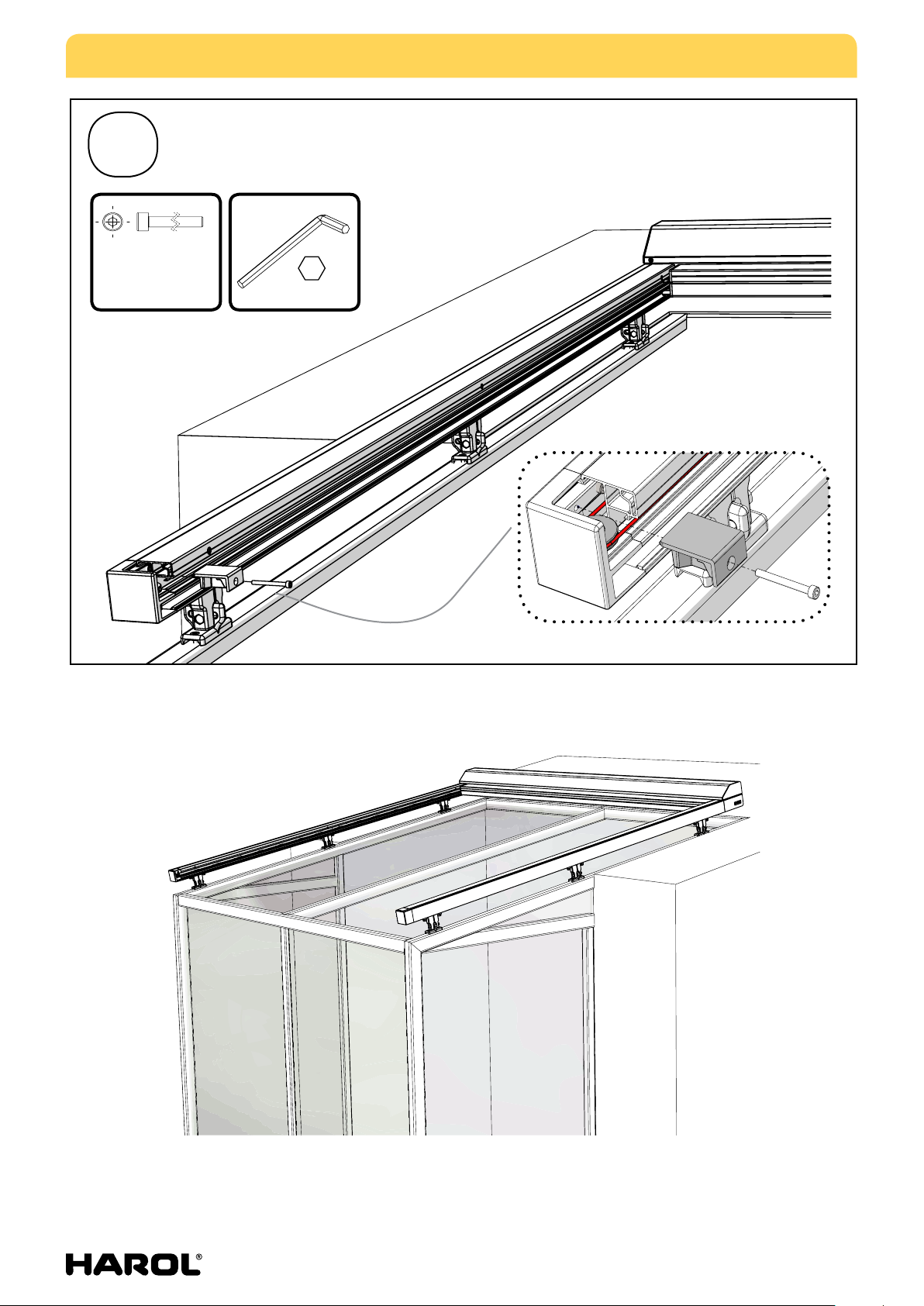 HAROL®