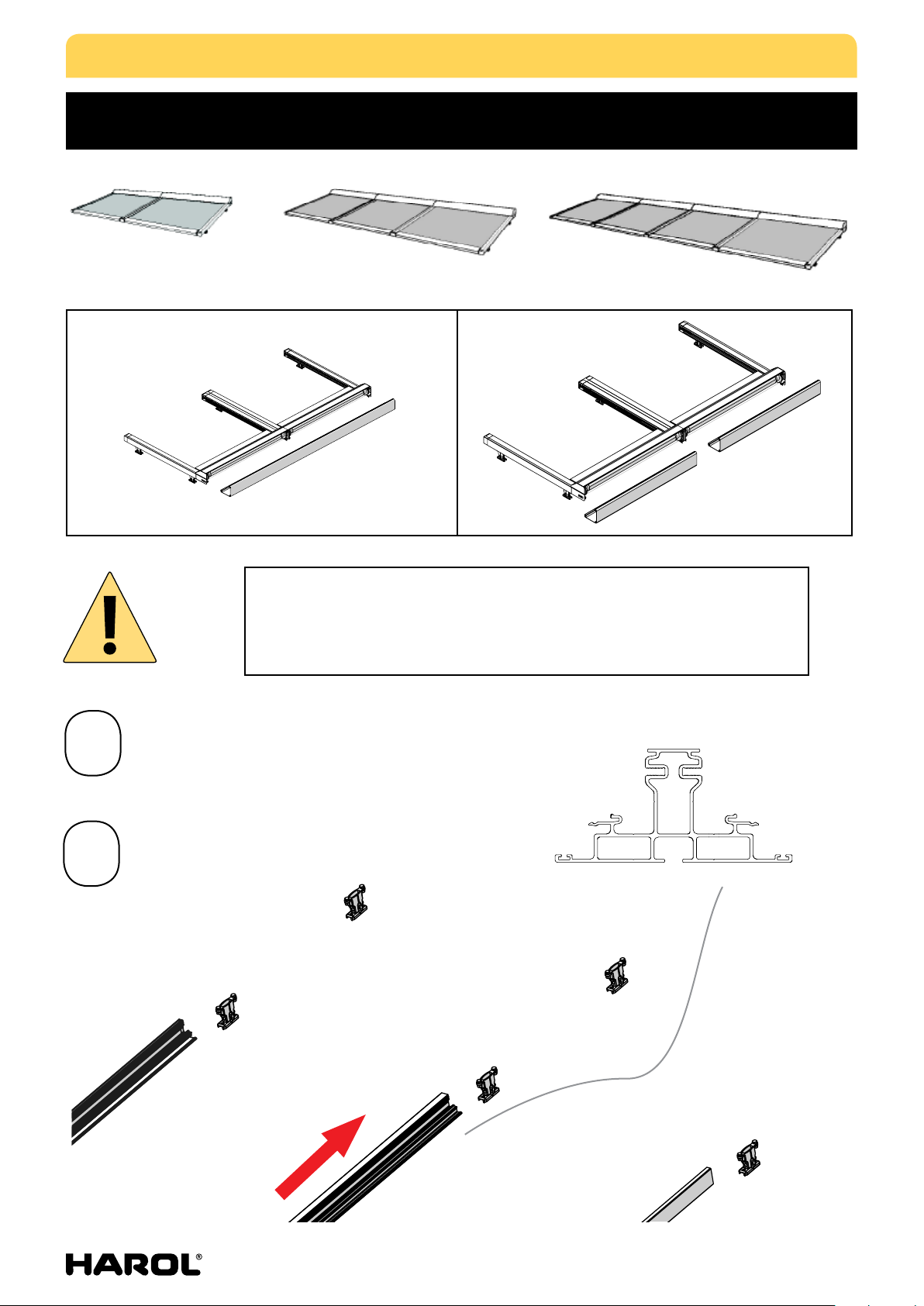 HAROL®