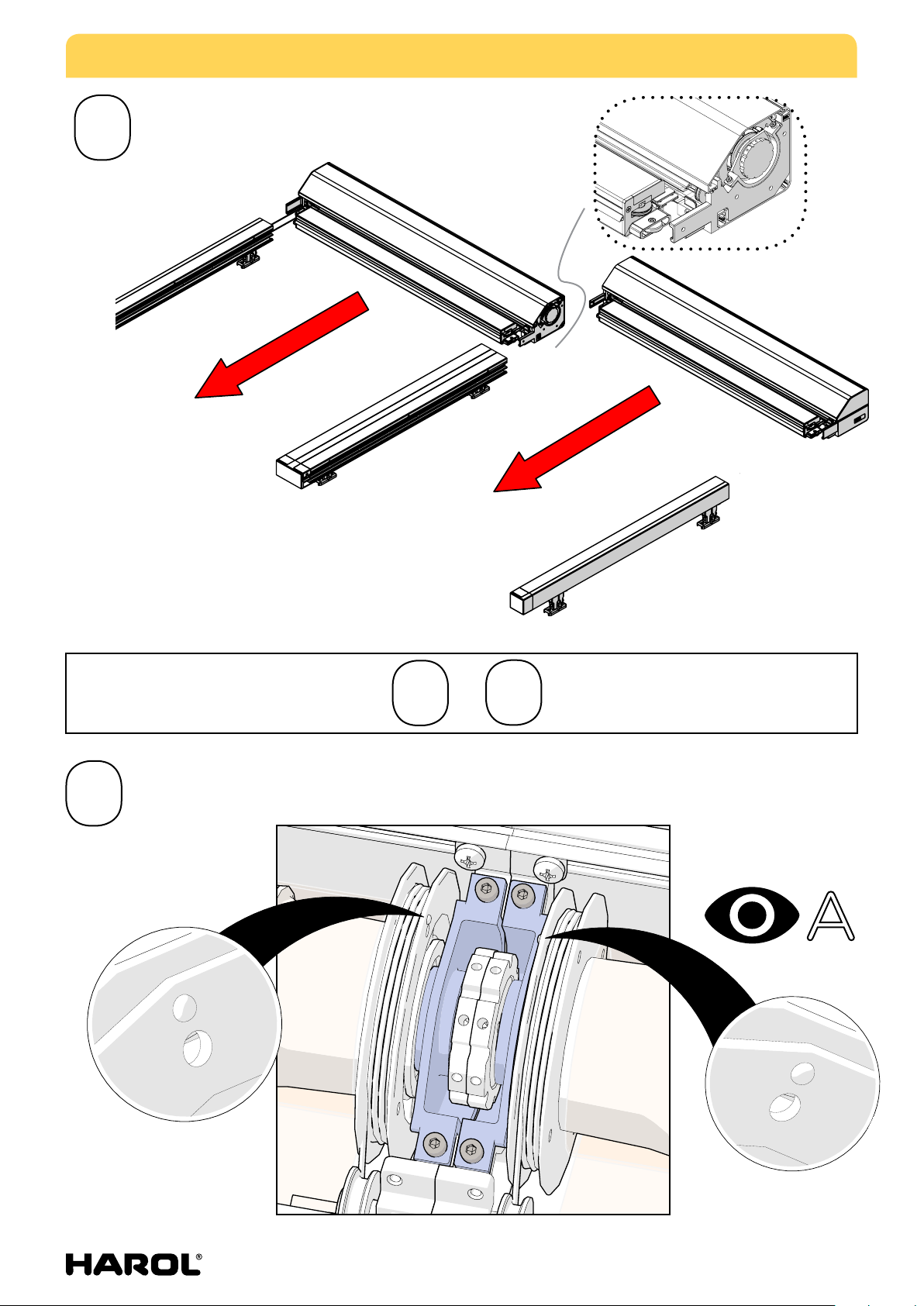 A

HAROL®