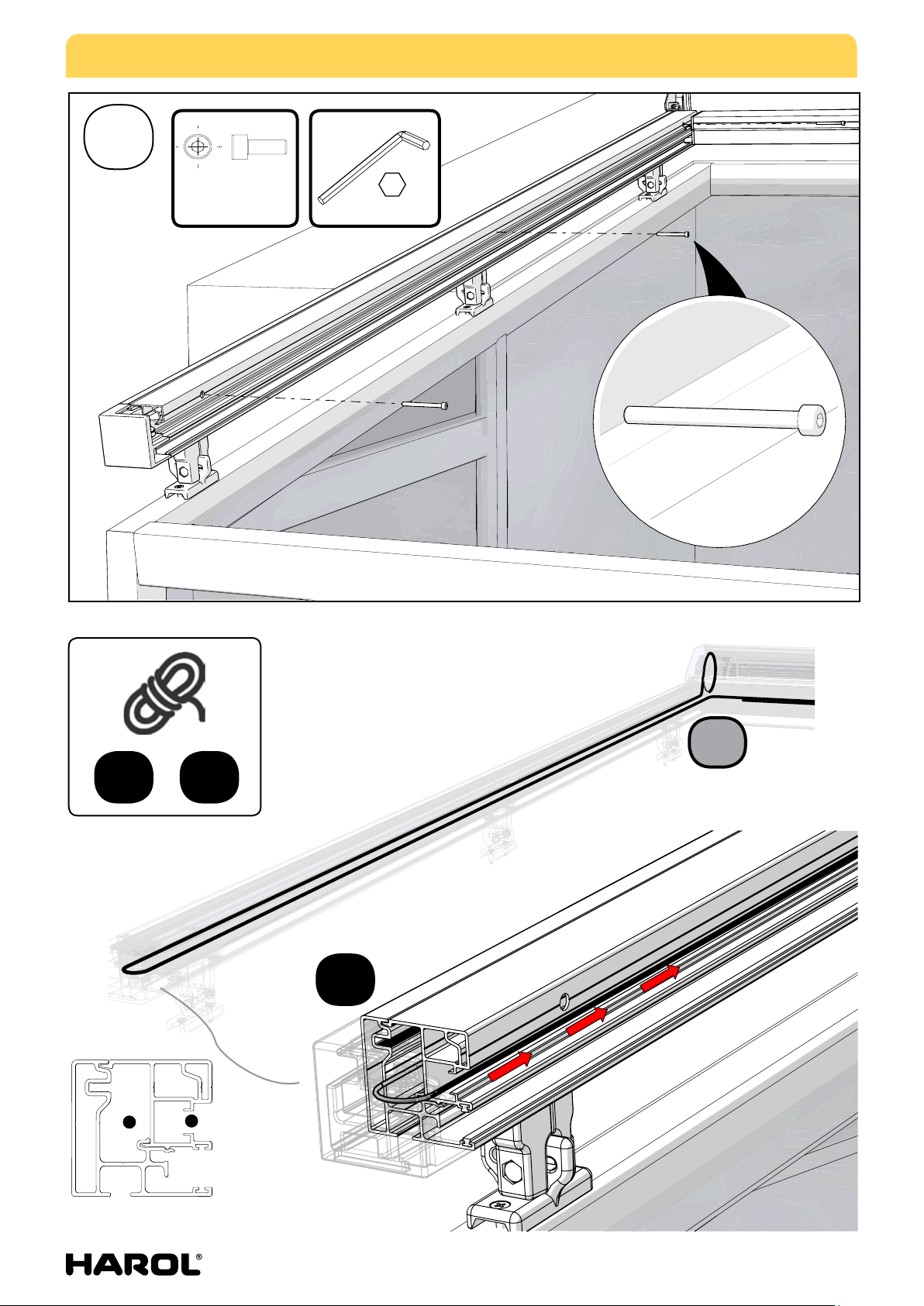 HAROL®