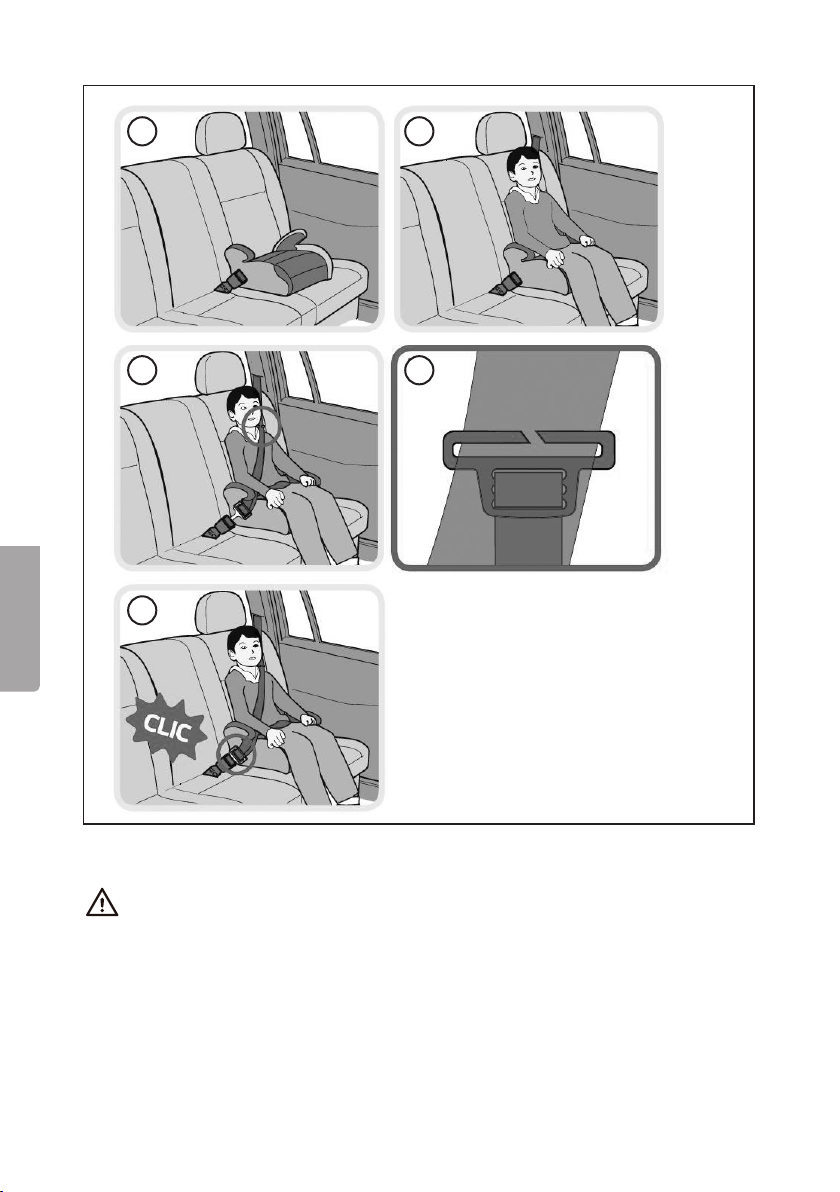 CLIC