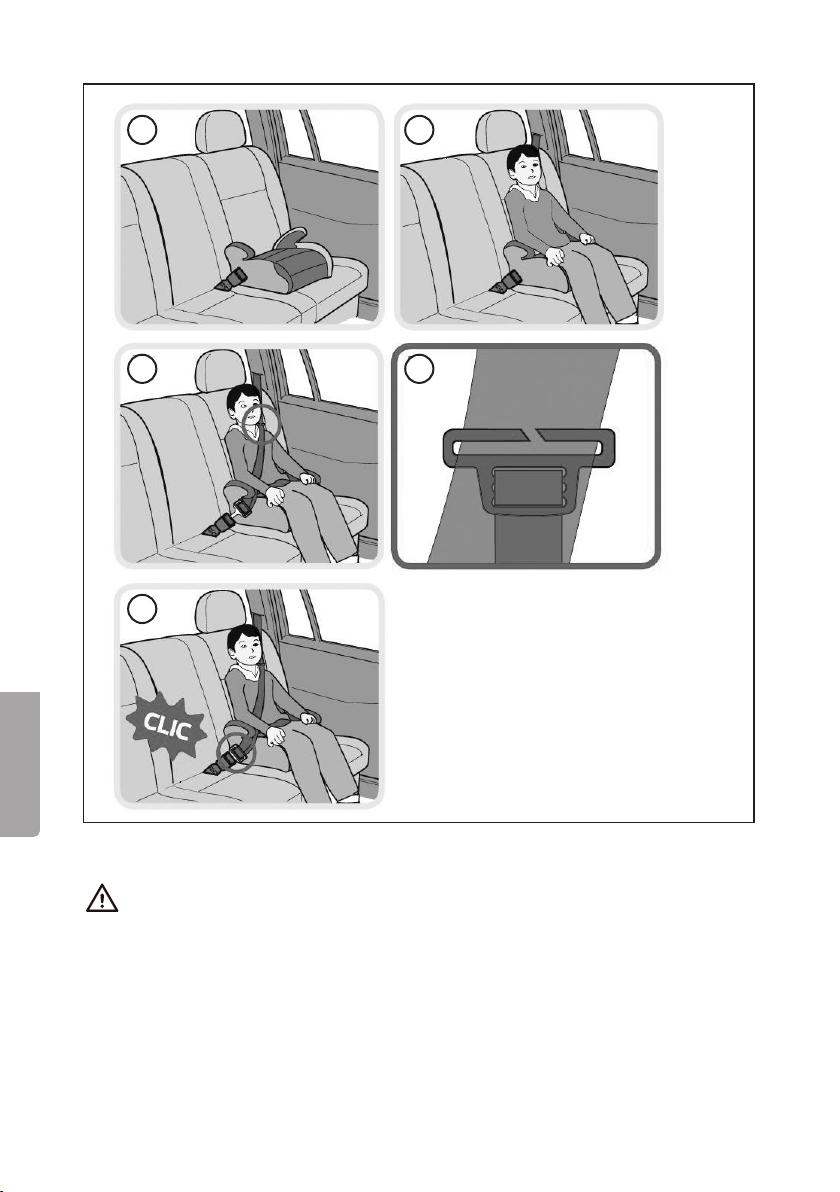 CLIC