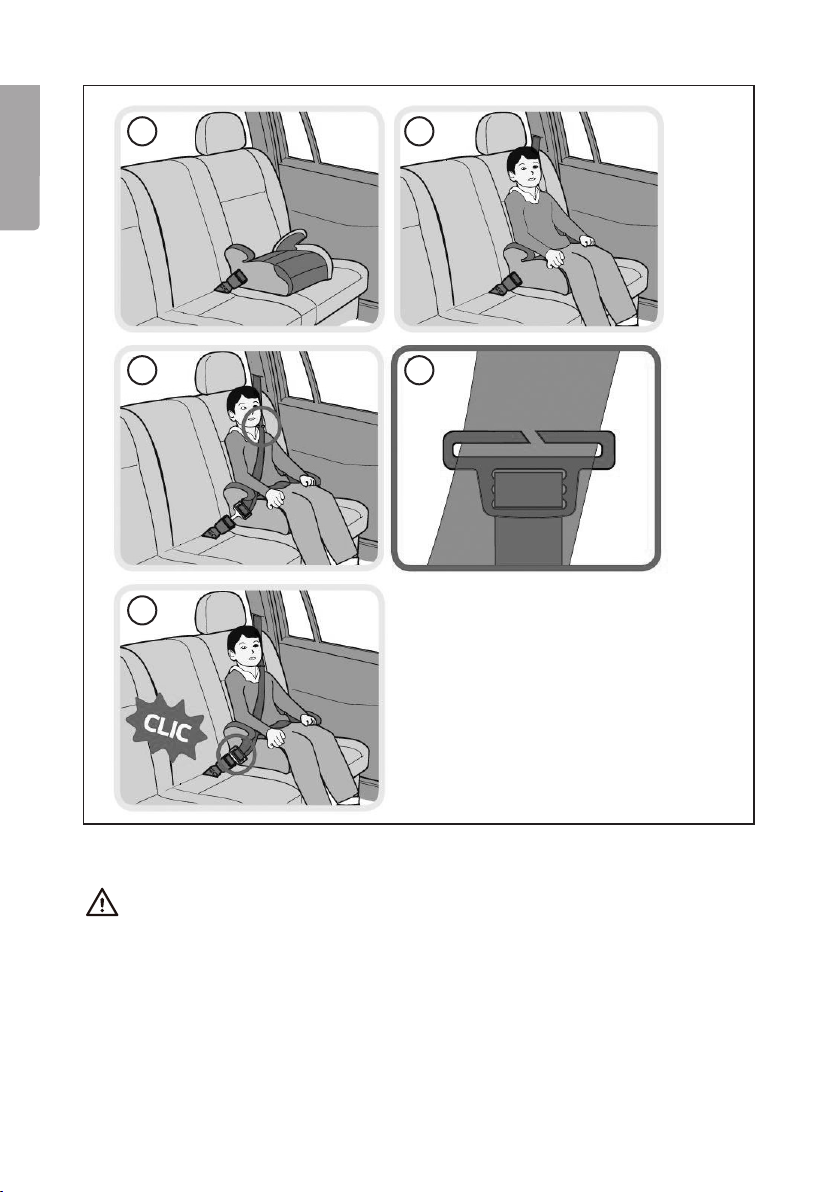 CLIC