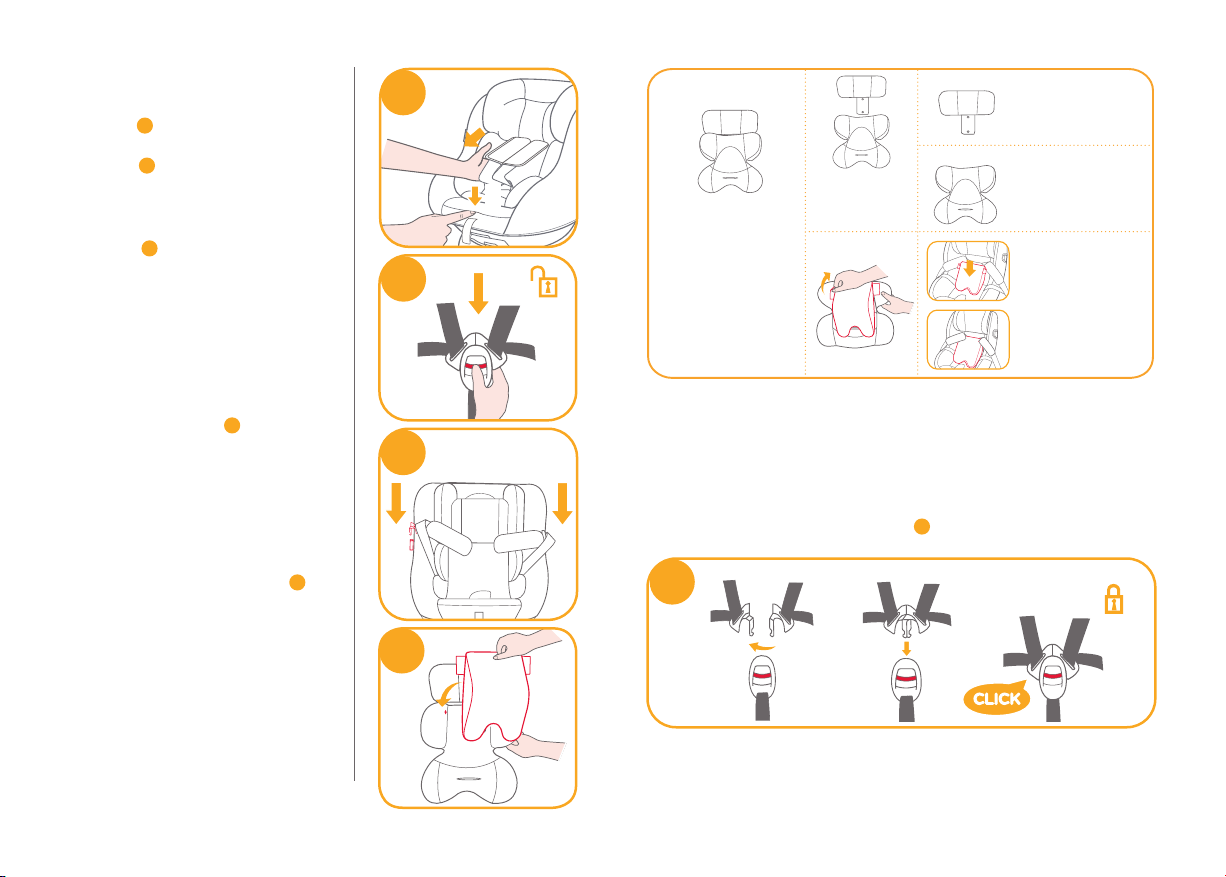 CLICK