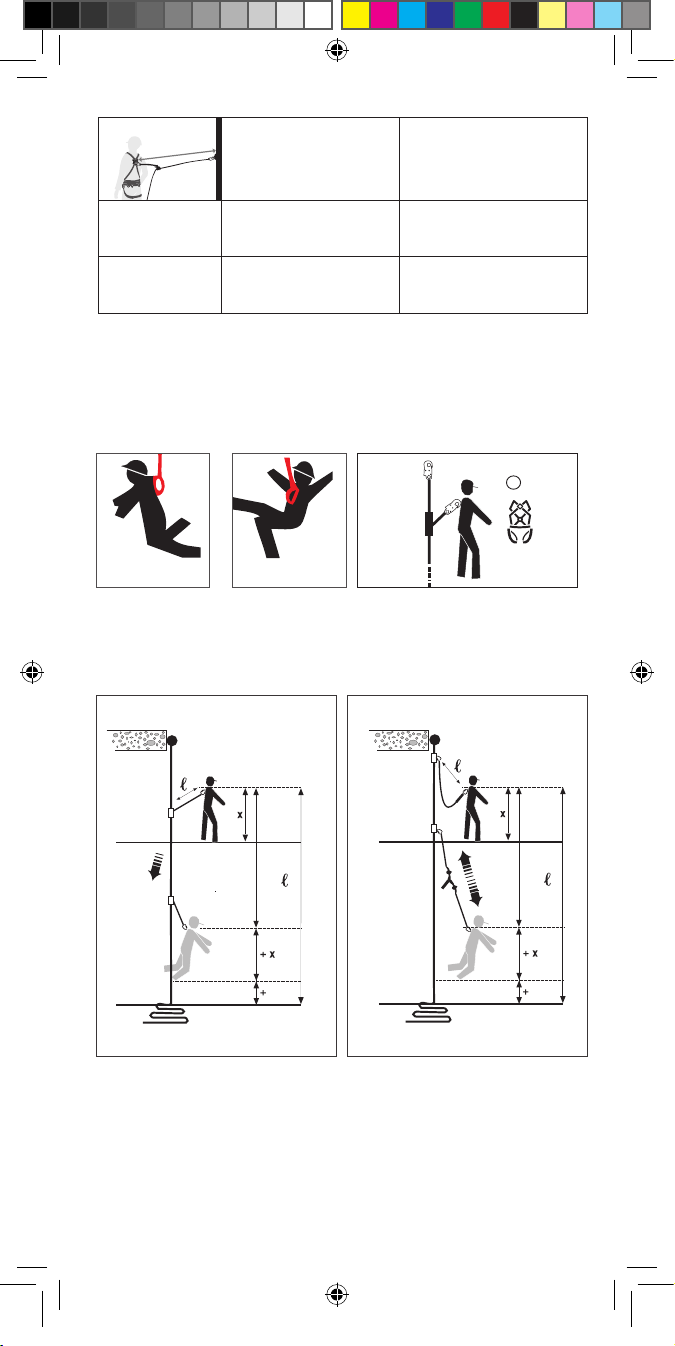 $\ell$

x

$\ell$

+ x

+

$\ell$

x

$\ell$

+ x

+