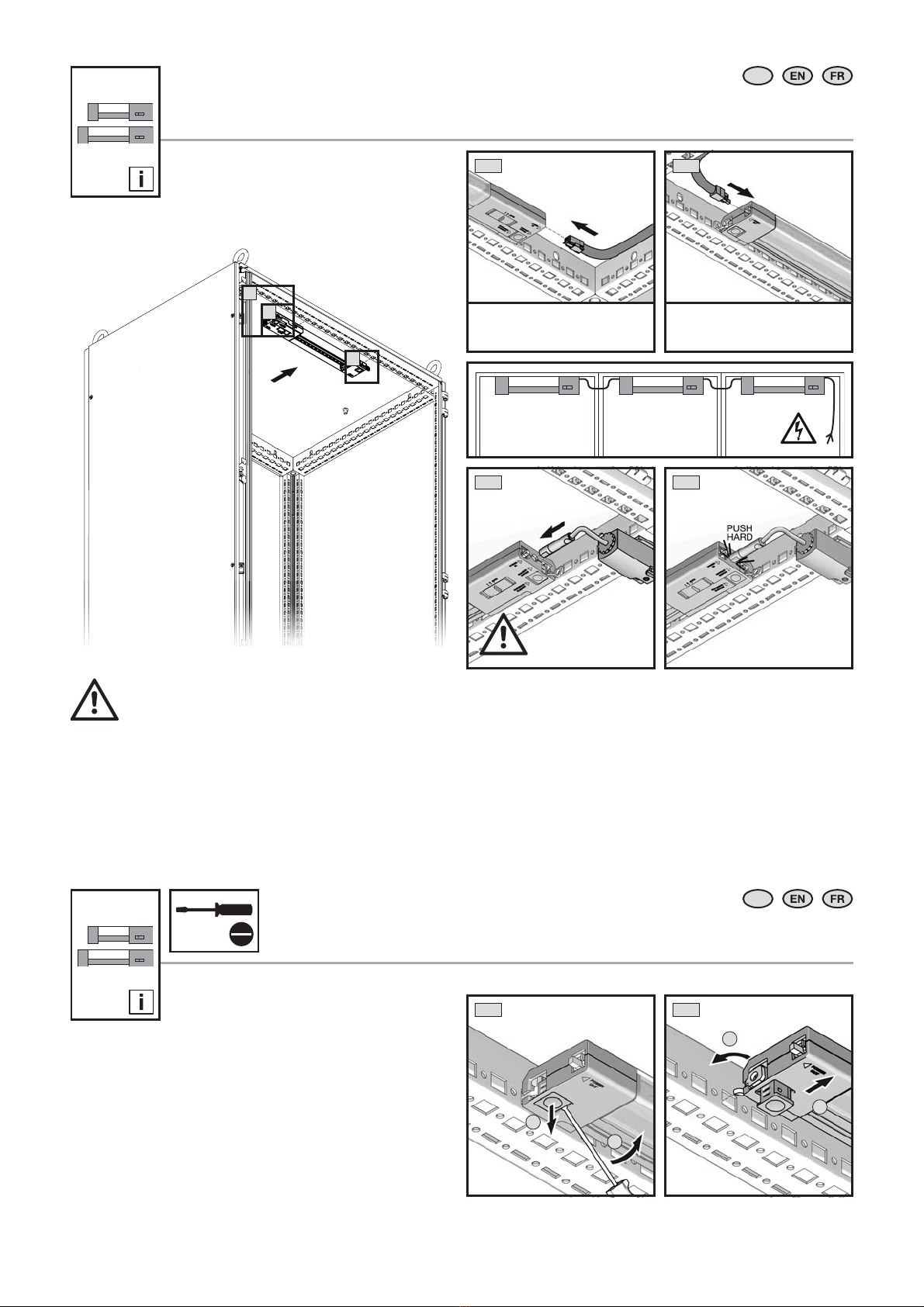 EN FR

PUSH HARD

EN FR