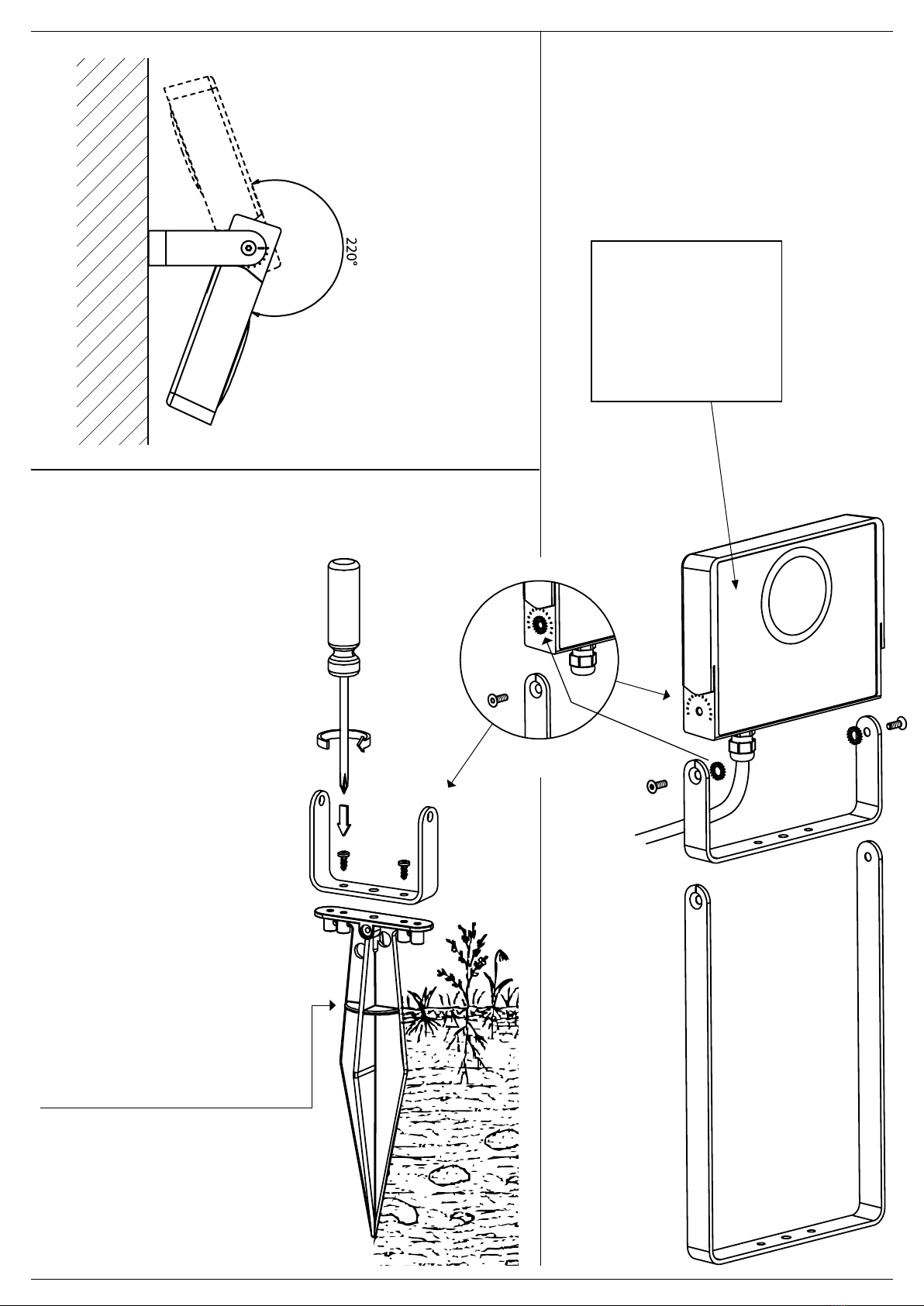 220°