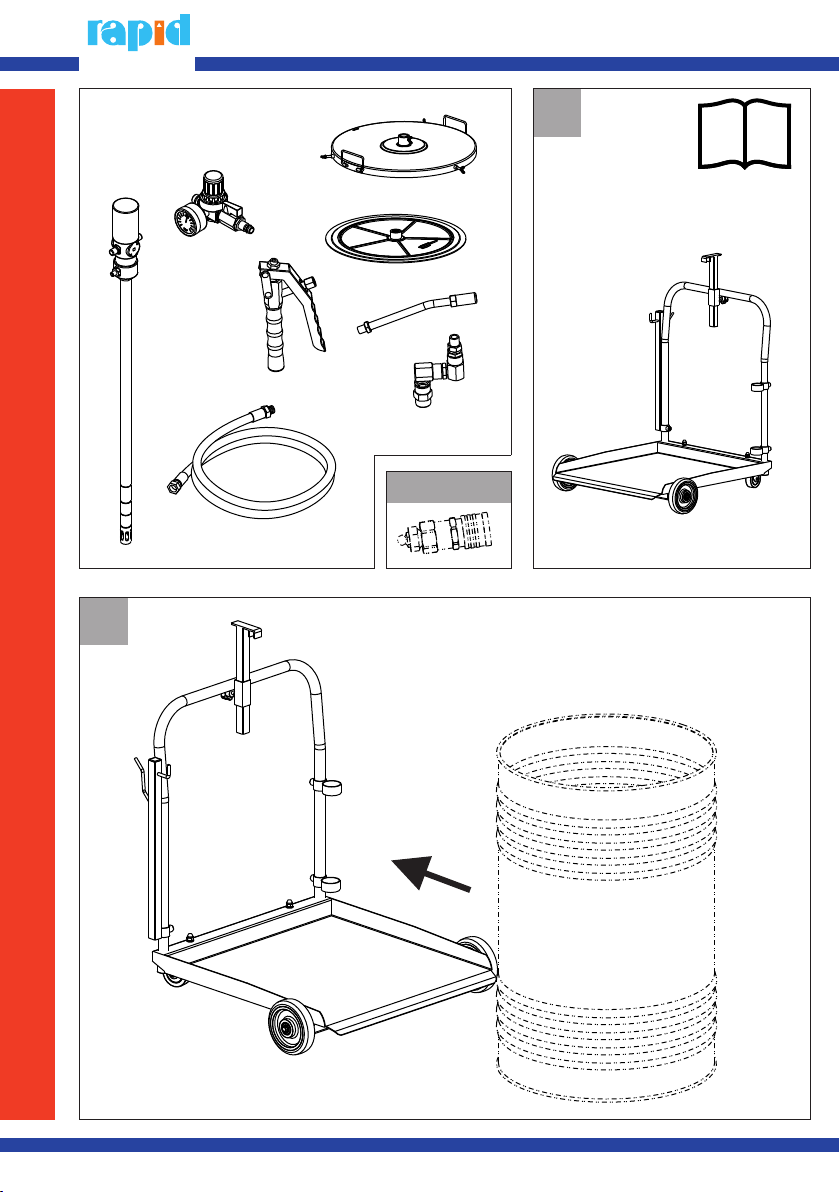 rapid