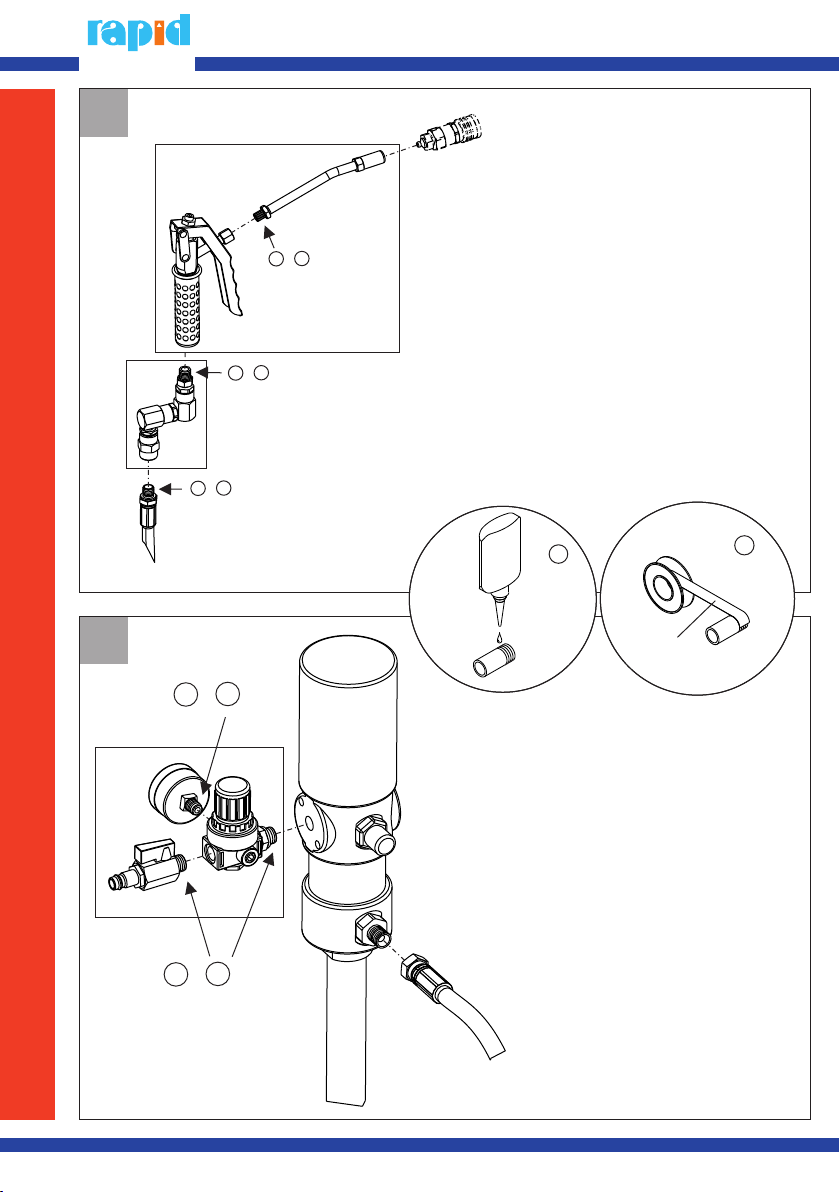 rapid