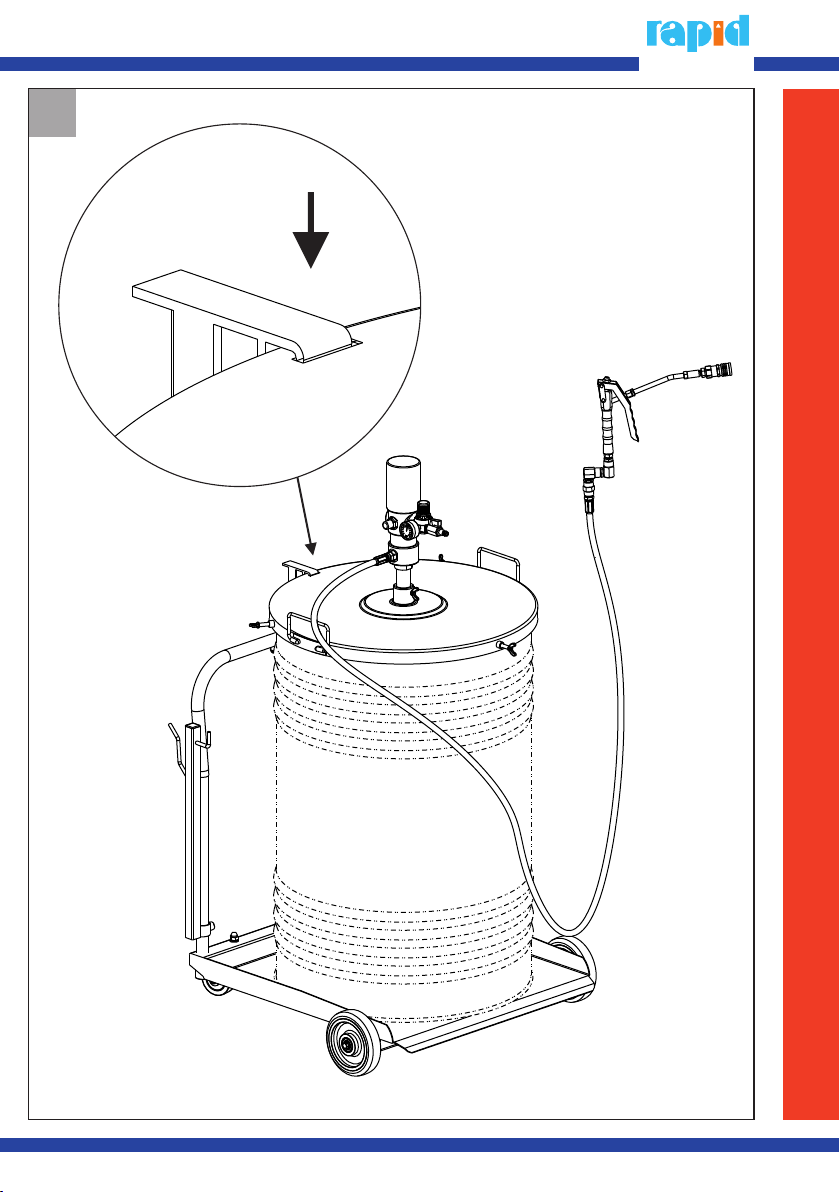 rapid