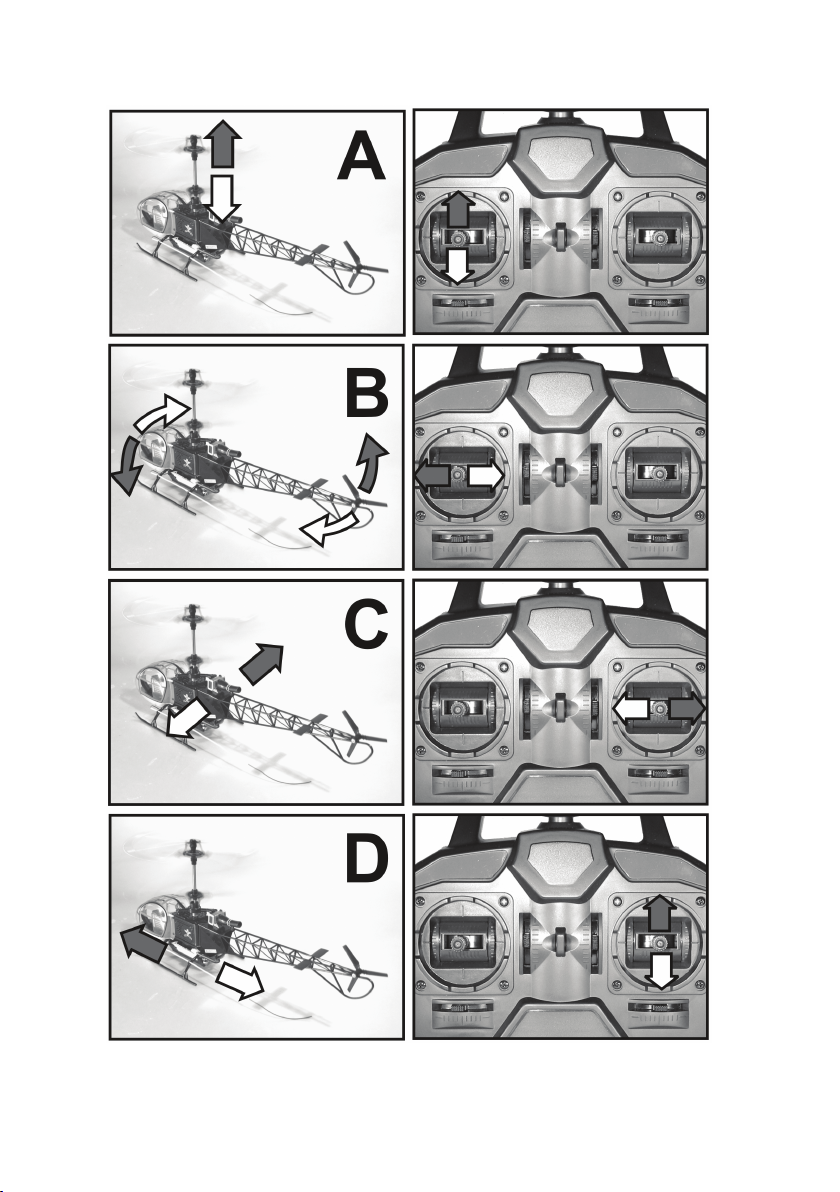 A

B

C

D