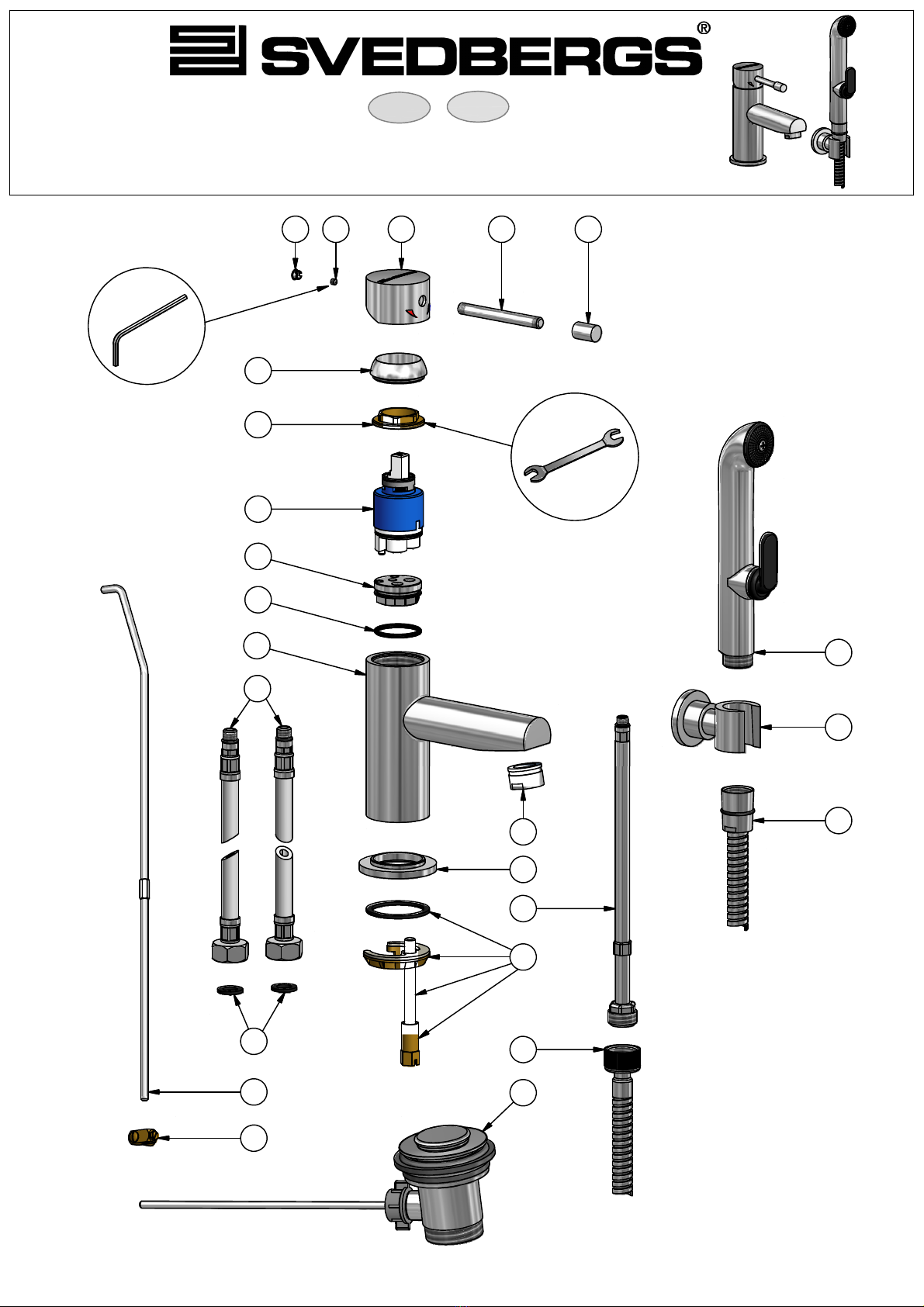 SVEDBERGS®