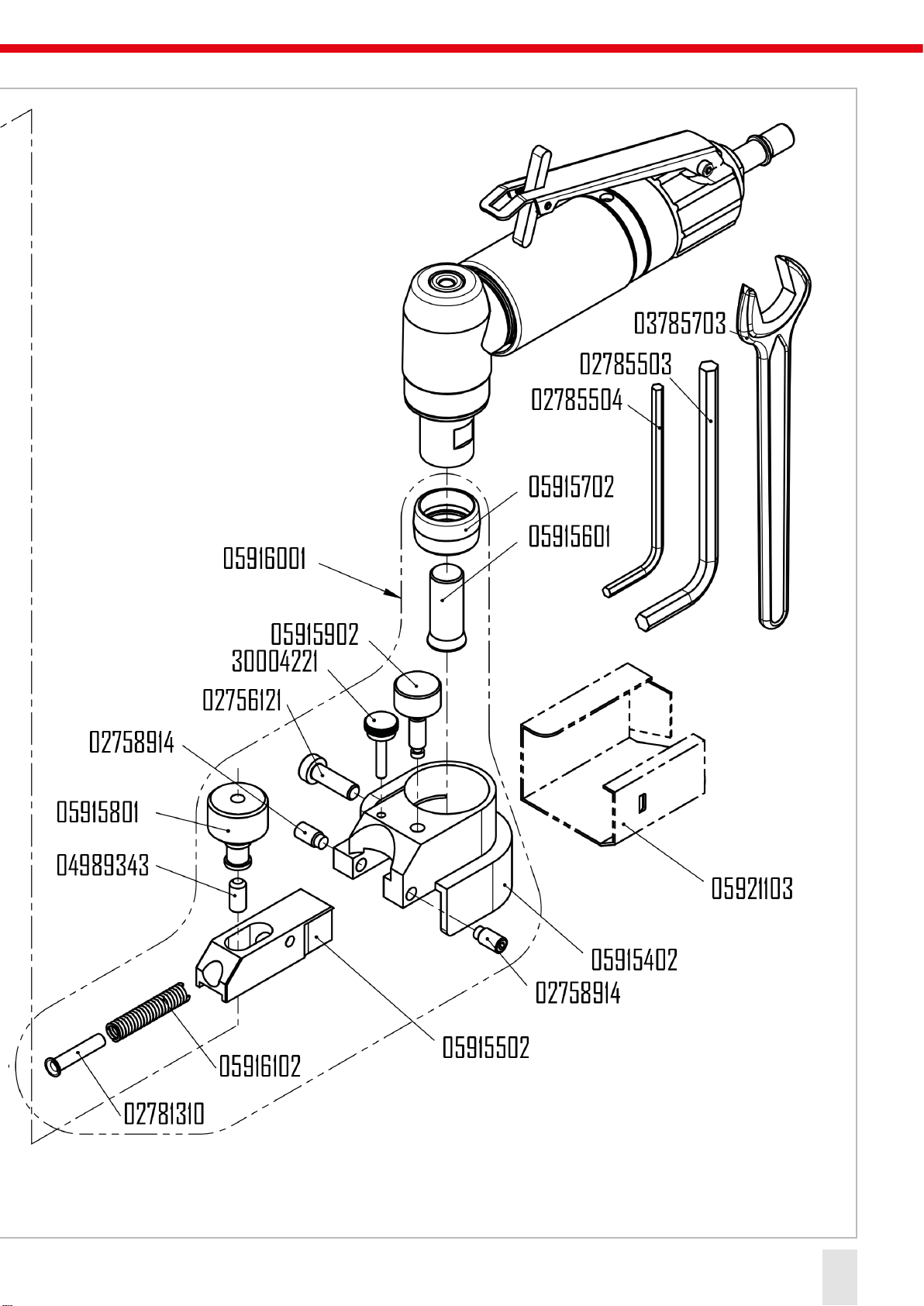 03785703
02785503
02785504
05915702
05915601
05916001
05915902
30004221
02756121
02758914
05915801
04989343
05921103
05915402
02758914
05915502
05916102
02781310