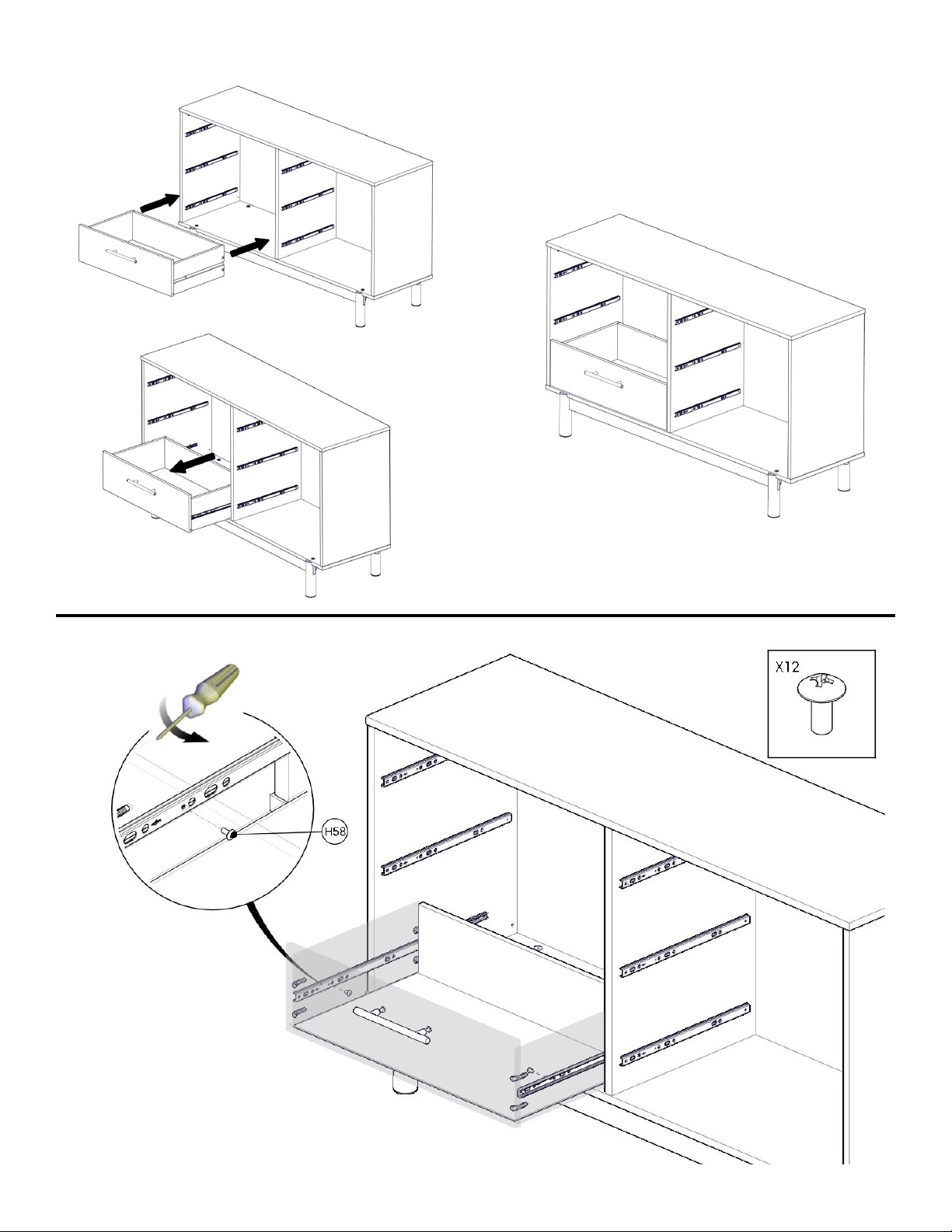 X12

H58