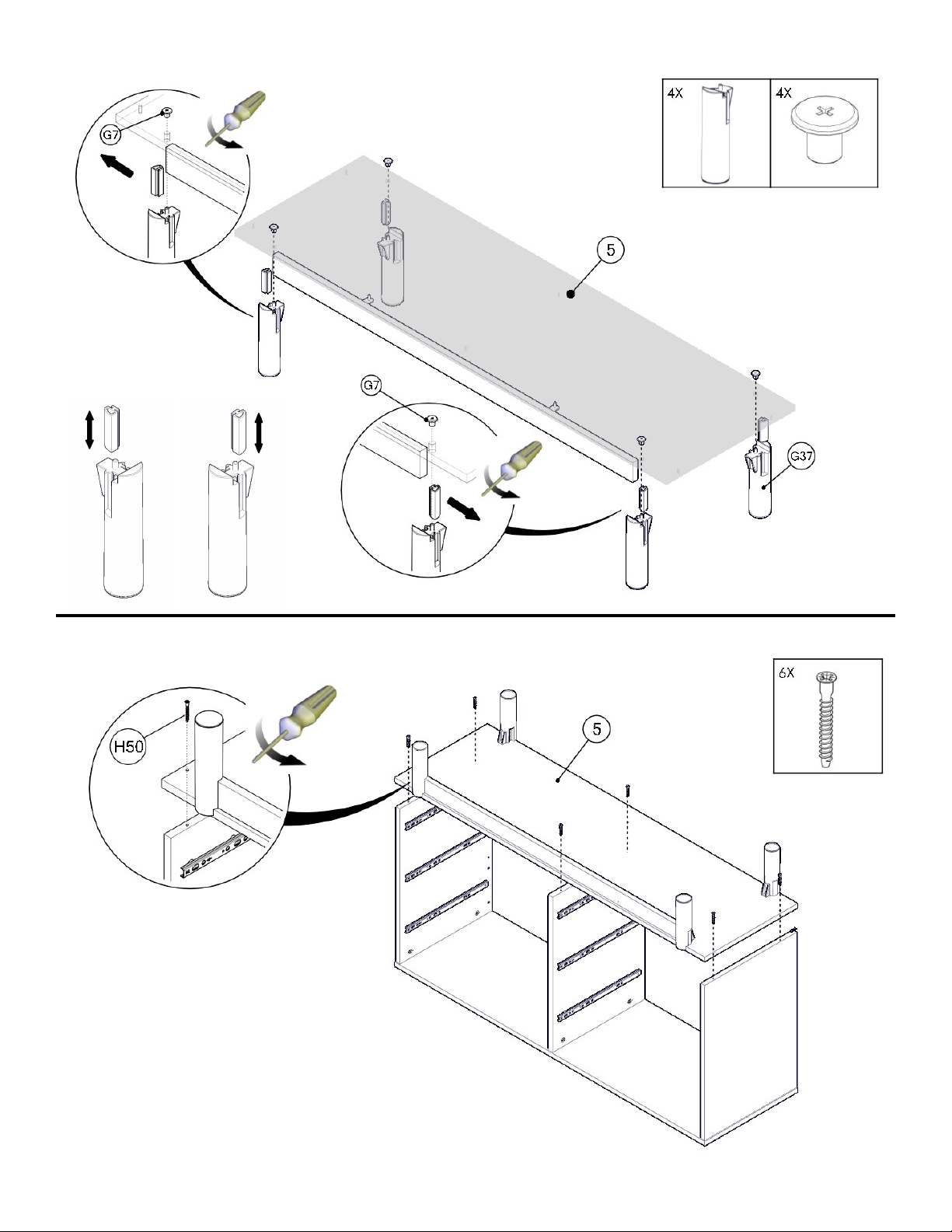 4X

4X

G7

5

G7

G37

6X

H50

5