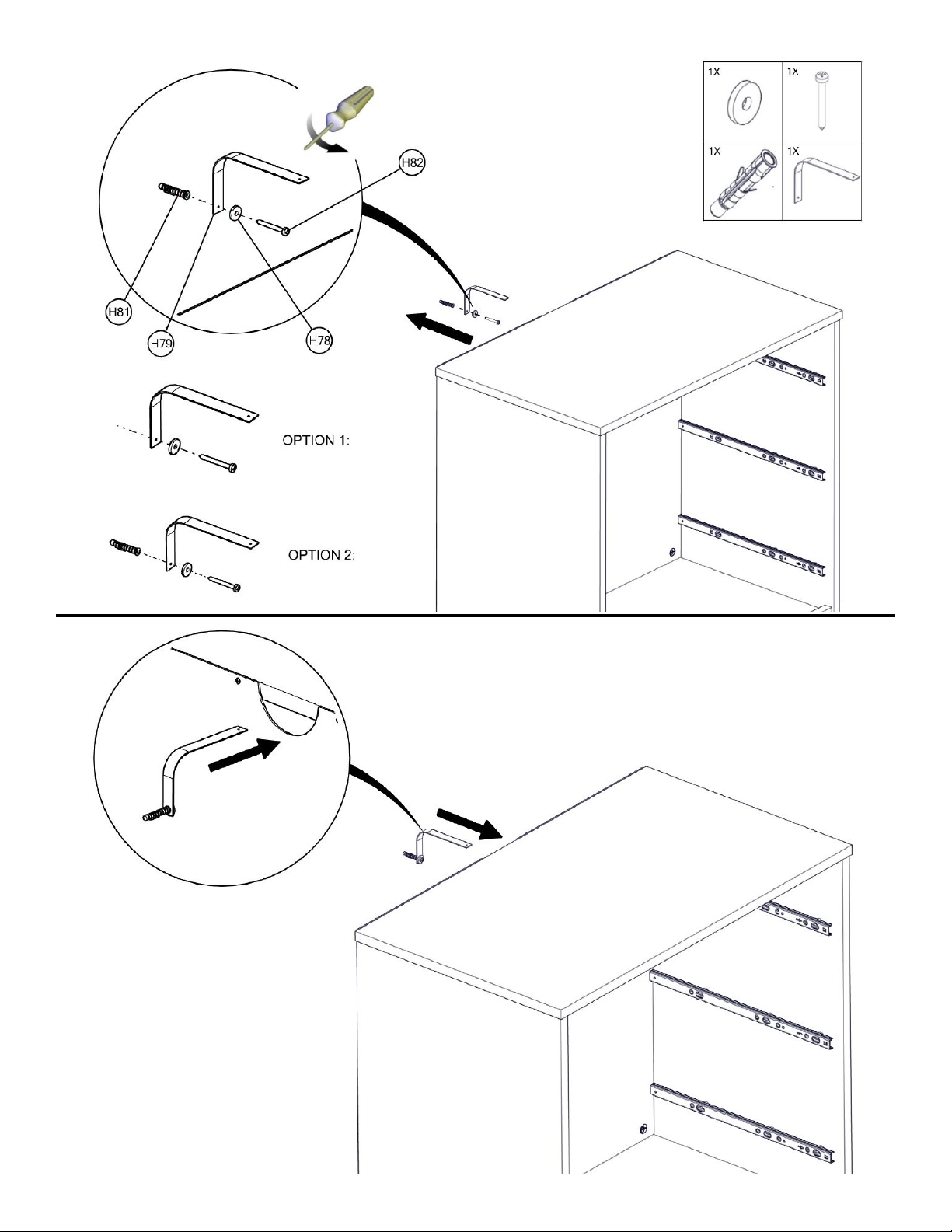 1X
1X
1X
1X

H82
H81
H79
H78

OPTION 1:

OPTION 2: