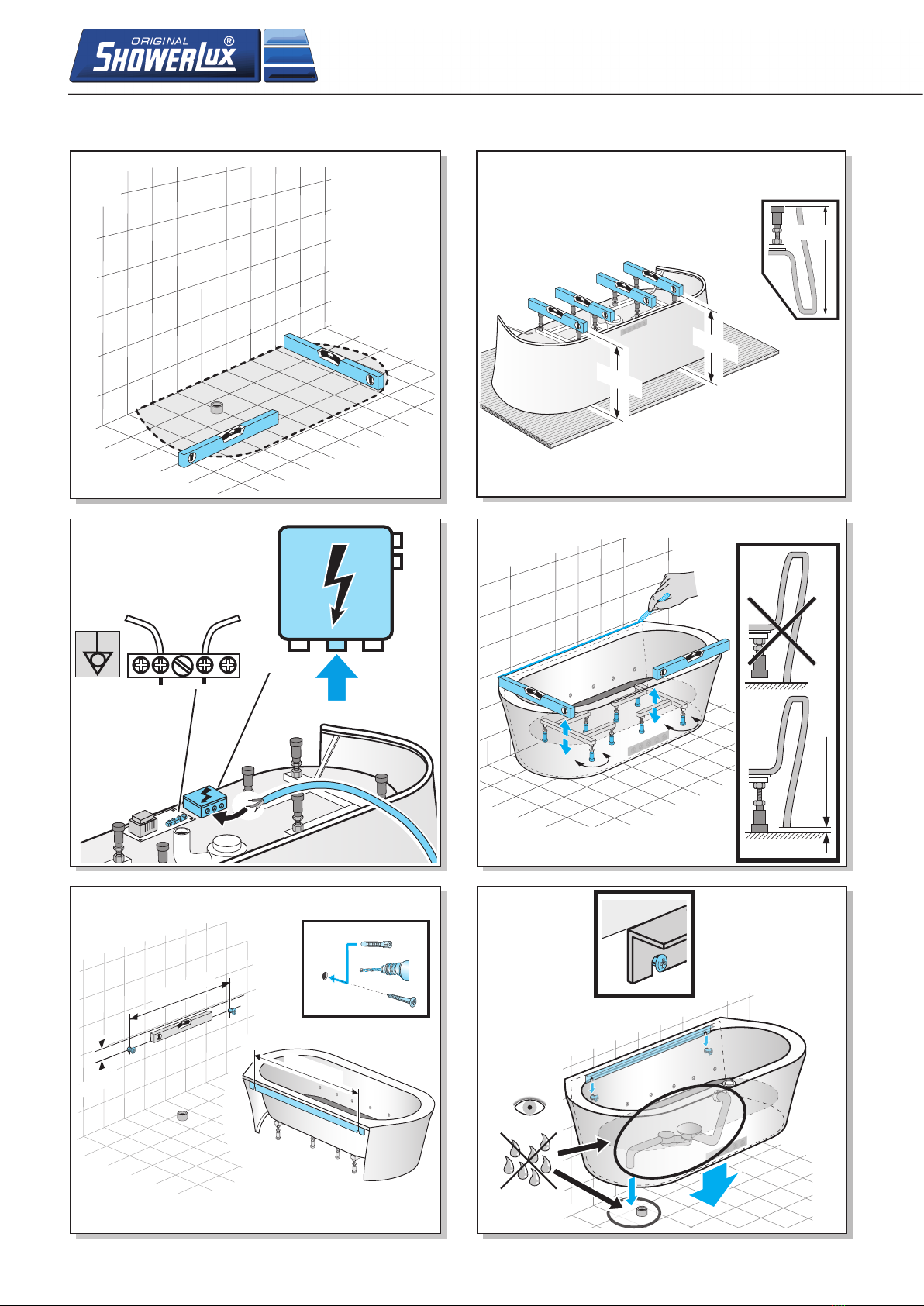 ORIGINAL SHOWERLUX ®