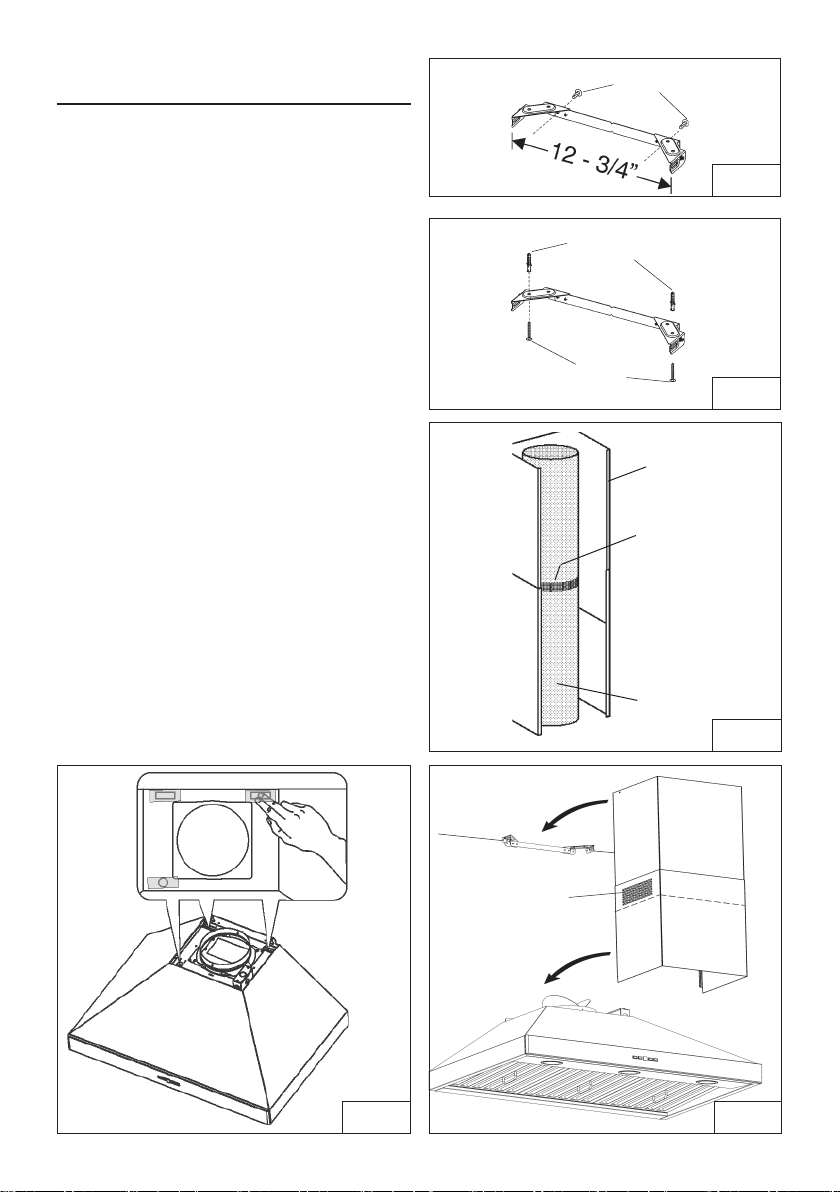 12 - 3/4"